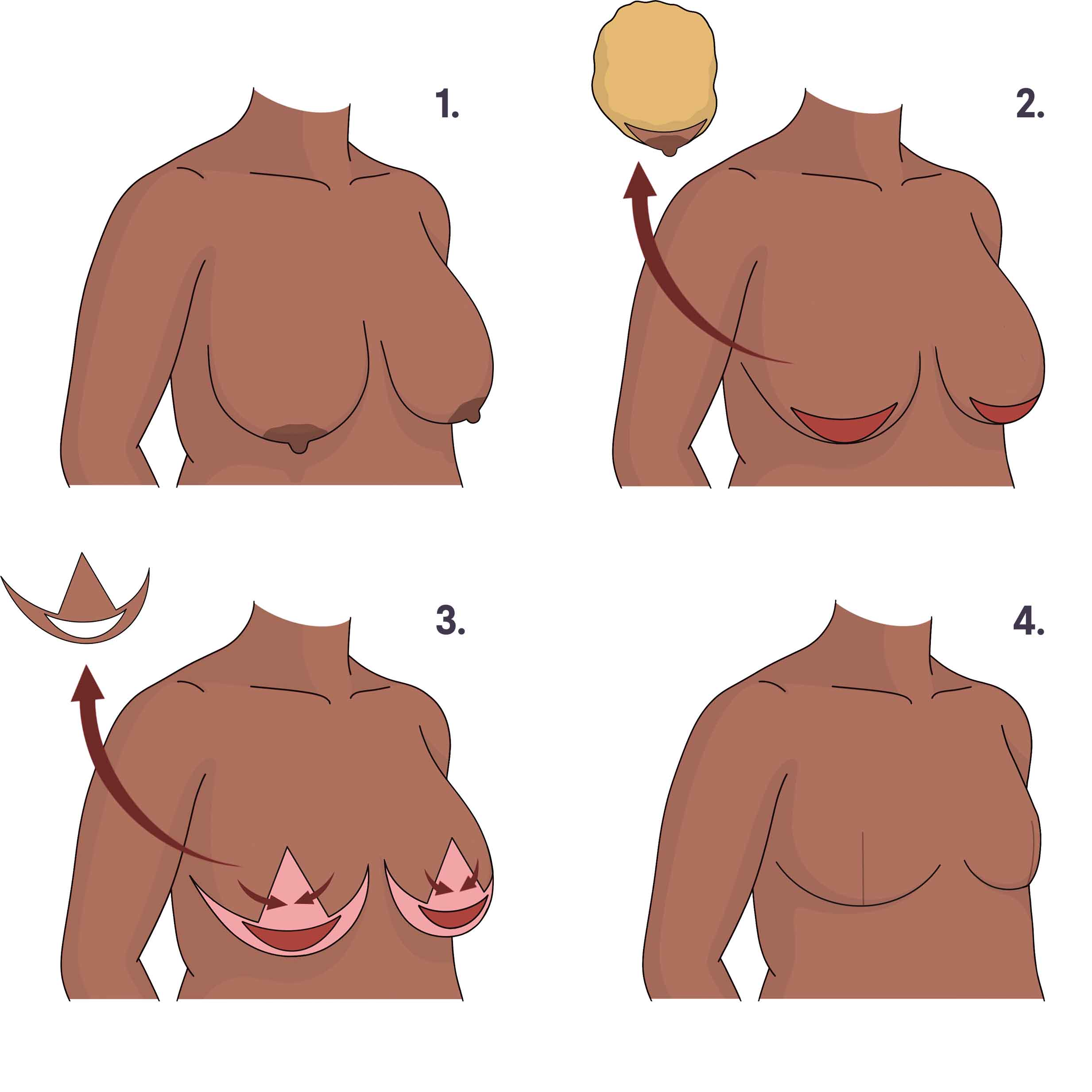 1.

2.

3.

4.