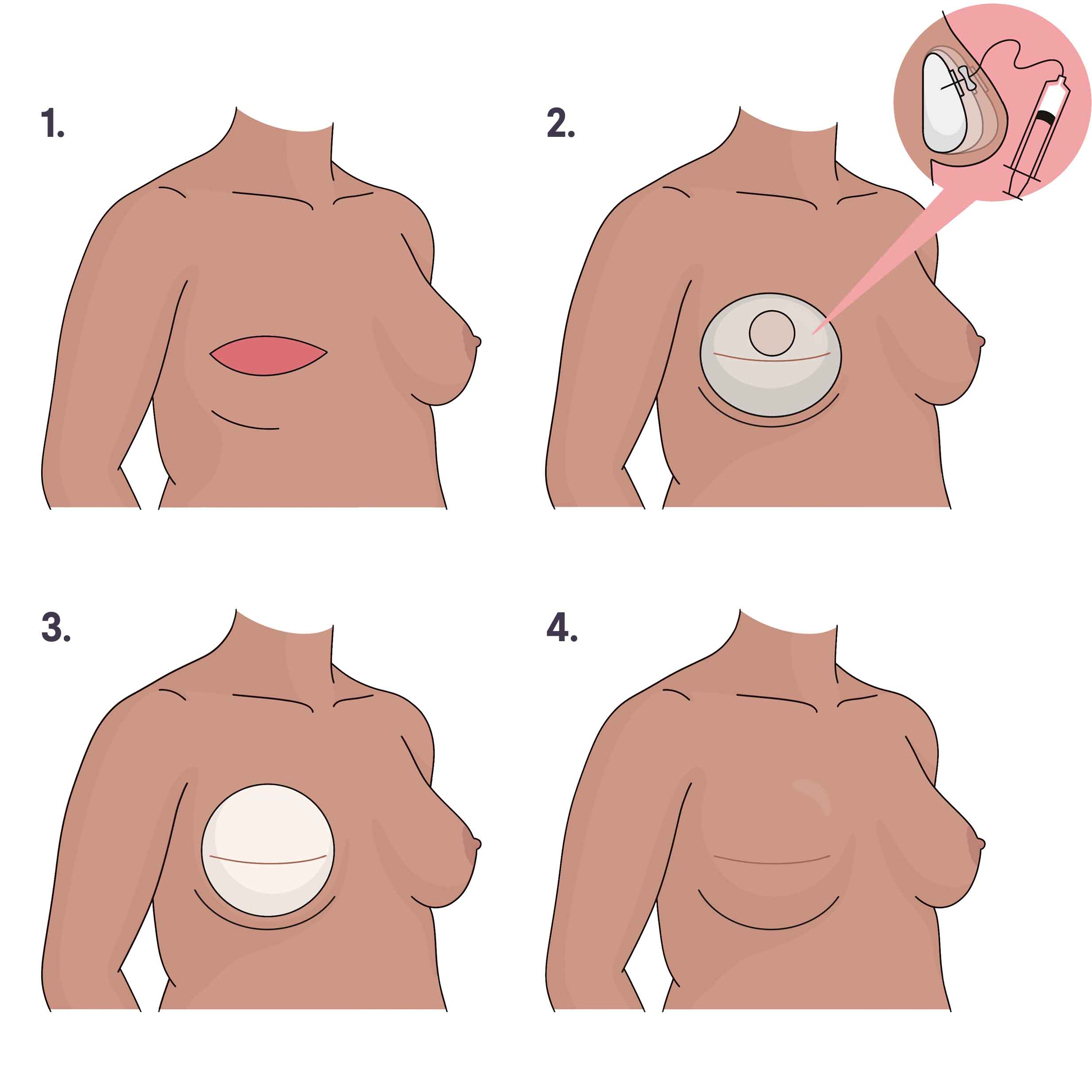 1.

2.

3.

4.