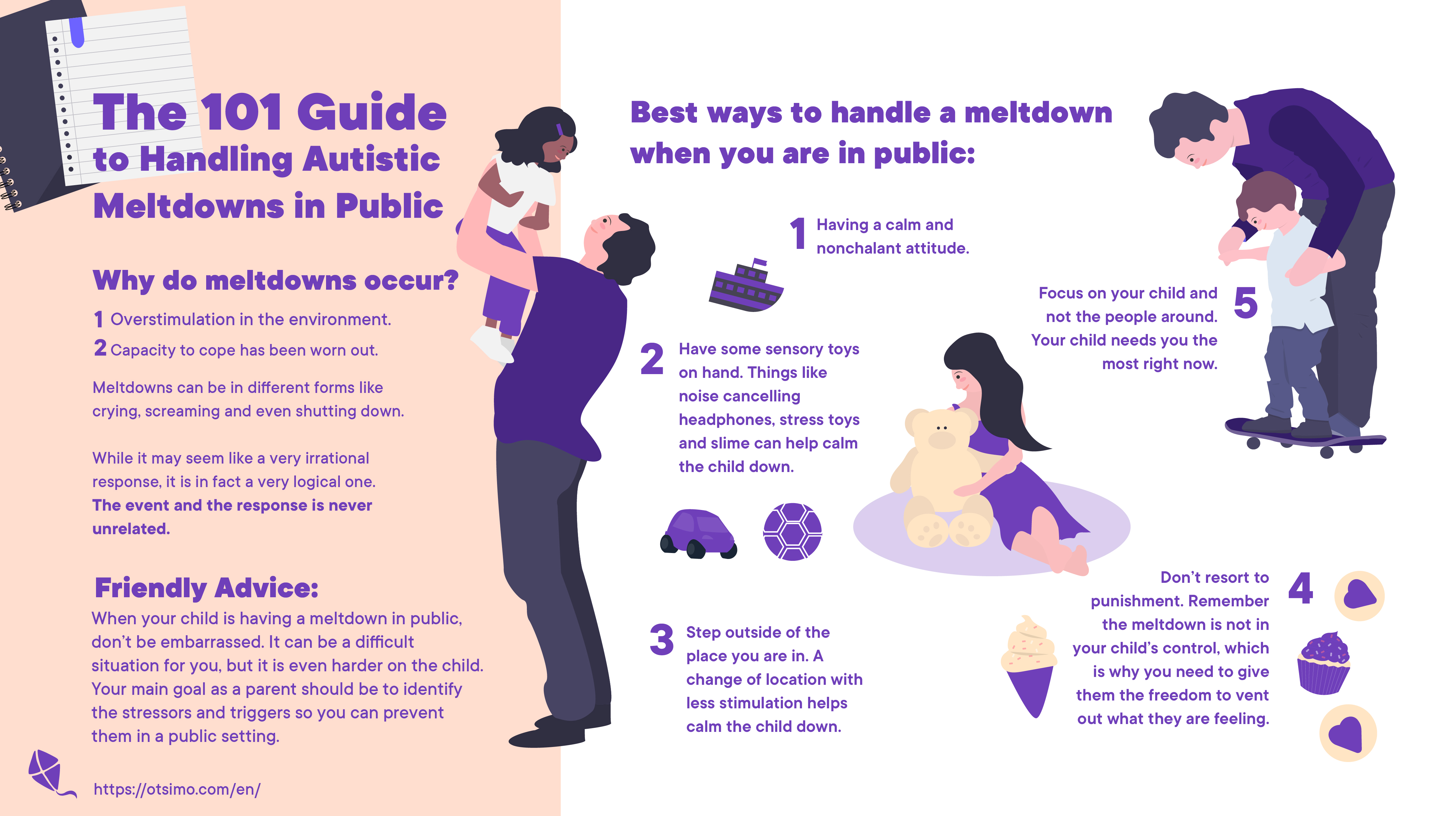 The 101 Guide to Handling Autistic Meltdowns in Public

Why do meltdowns occur?

1 Overstimulation in the environment.

2 Capacity to cope has been worn out.

Meltdowns can be in different forms like crying, screaming and even shutting down.

While it may seem like a very irrational response, it is in fact a very logical one. The event and the response is never unrelated.

Friendly Advice:

When your child is having a meltdown in public, don't be embarrassed. It can be a difficult situation for you, but it is even harder on the child. Your main goal as a parent should be to identify the stressors and triggers so you can prevent them in a public setting.

https://otsimo.com/en/

Best ways to handle a meltdown when you are in public:

1 Having a calm and nonchalant attitude.

2 Have some sensory toys on hand. Things like noise cancelling headphones, stress toys and slime can help calm the child down.

3 Step outside of the place you are in. A change of location with less stimulation helps calm the child down.

4 Don't resort to punishment. Remember the meltdown is not in your child's control, which is why you need to give them the freedom to vent out what they are feeling.

5 Focus on your child and not the people around. Your child needs you the most right now.