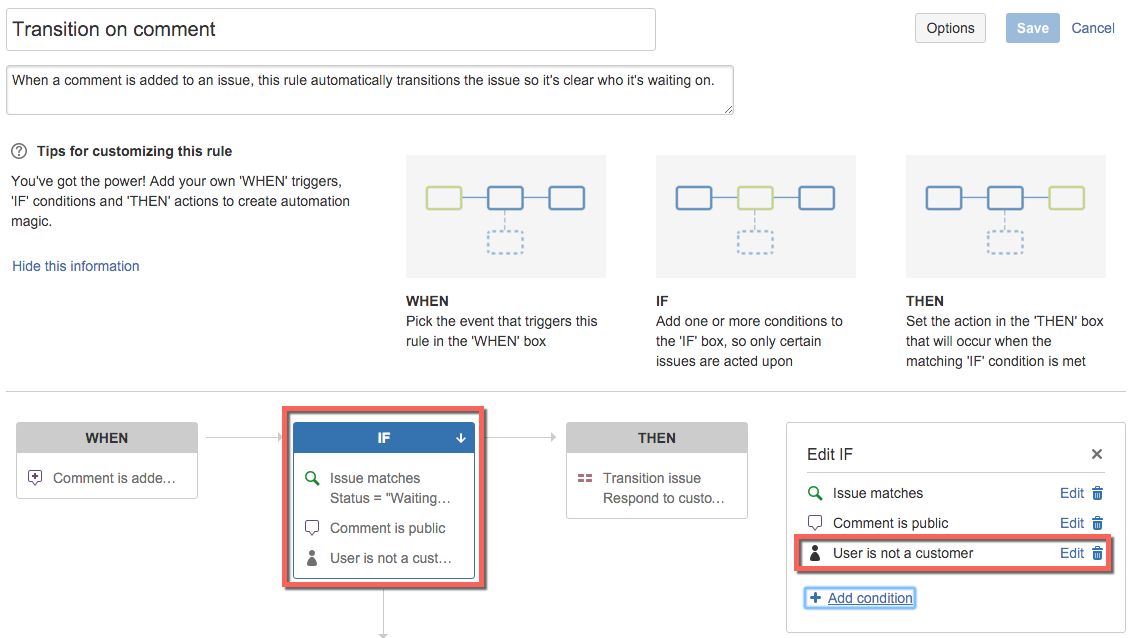 Transition on comment

Options Save Cancel

When a comment is added to an issue, this rule automatically transitions the issue so it's clear who it's waiting on.

Tips for customizing this rule

You've got the power! Add your own 'WHEN' triggers, 'IF' conditions and 'THEN' actions to create automation magic.

Hide this information

WHEN
Pick the event that triggers this rule in the 'WHEN' box

IF
Add one or more conditions to the 'IF' box, so only certain issues are acted upon

THEN
Set the action in the 'THEN' box that will occur when the matching 'IF' condition is met

WHEN
Comment is adde...

IF
Issue matches
Status = "Waiting...
Comment is public
User is not a cust...

THEN
Transition issue
Respond to custo...

Edit IF
Issue matches Edit
Comment is public Edit
User is not a customer Edit
Add condition