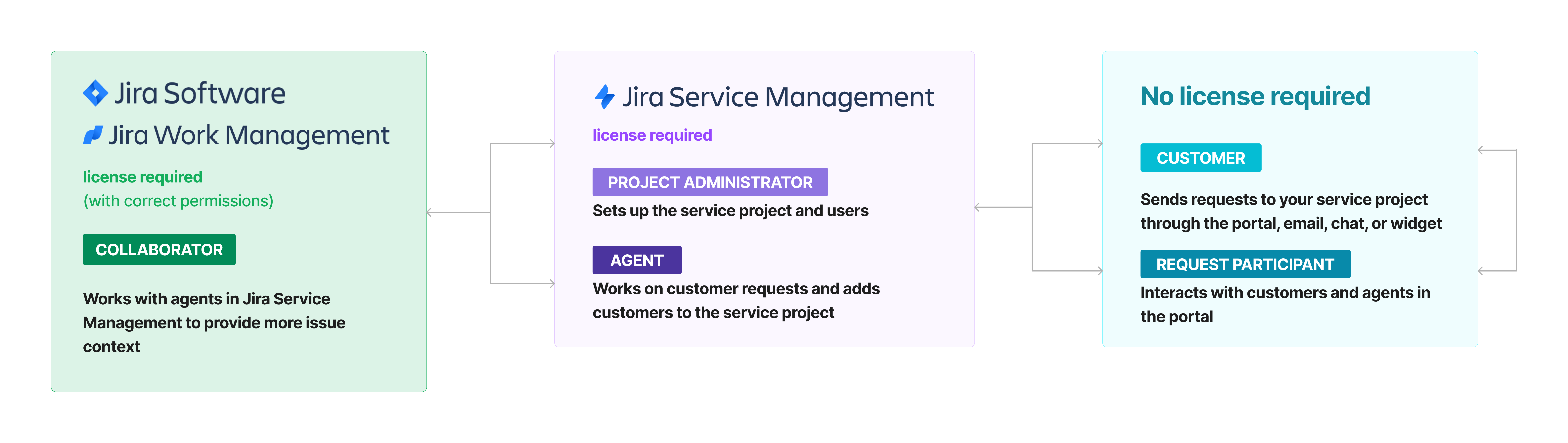 Jira Software

Jira Work Management

license required
(with correct permissions)

COLLABORATOR

Works with agents in Jira Service Management to provide more issue context

Jira Service Management

license required

PROJECT ADMINISTRATOR

Sets up the service project and users

AGENT

Works on customer requests and adds customers to the service project

No license required

CUSTOMER

Sends requests to your service project through the portal, email, chat, or widget

REQUEST PARTICIPANT

Interacts with customers and agents in the portal