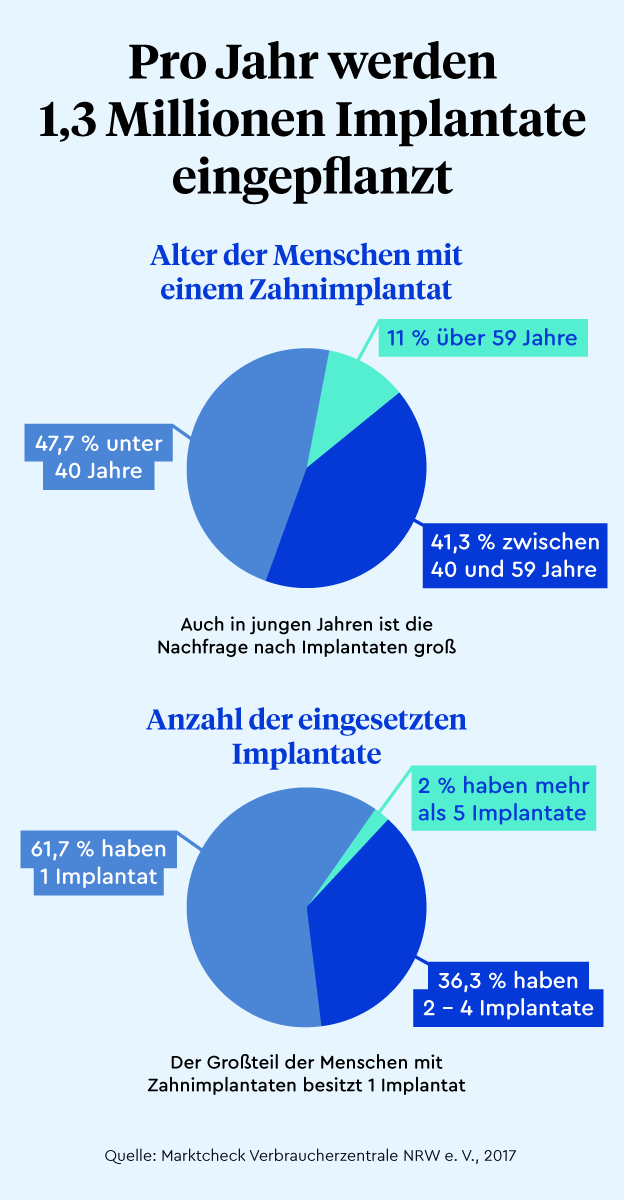 Pro Jahr werden 1,3 Millionen Implantate eingepflanzt

Alter der Menschen mit einem Zahnimplantat

11 % über 59 Jahre

47,7 % unter 40 Jahre

41,3 % zwischen 40 und 59 Jahre

Auch in jungen Jahren ist die Nachfrage nach Implantaten groß

Anzahl der eingesetzten Implantate

2 % haben mehr als 5 Implantate

61,7 % haben 1 Implantat

36,3 % haben 2 – 4 Implantate

Der Großteil der Menschen mit Zahnimplantaten besitzt 1 Implantat

Quelle: Marktcheck Verbraucherzentrale NRW e. V., 2017