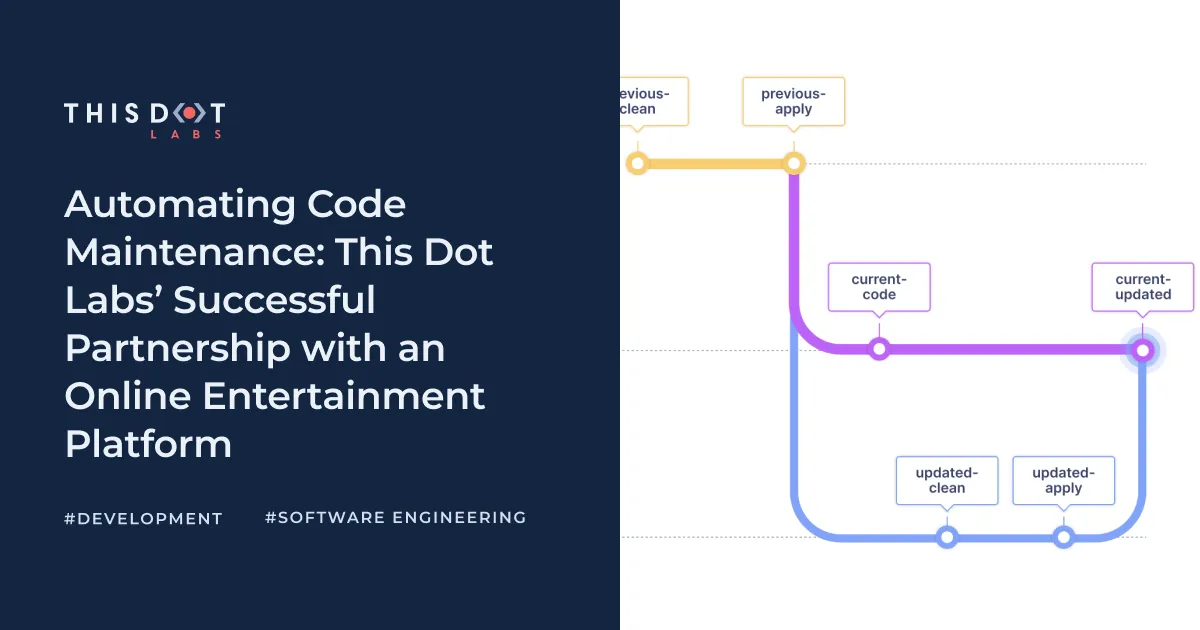 THIS DOT
LABS

Automating Code Maintenance: This Dot Labs' Successful Partnership with an Online Entertainment Platform

#DEVELOPMENT #SOFTWARE ENGINEERING

evious-clean

previous-apply

current-code

current-updated

updated-clean

updated-apply