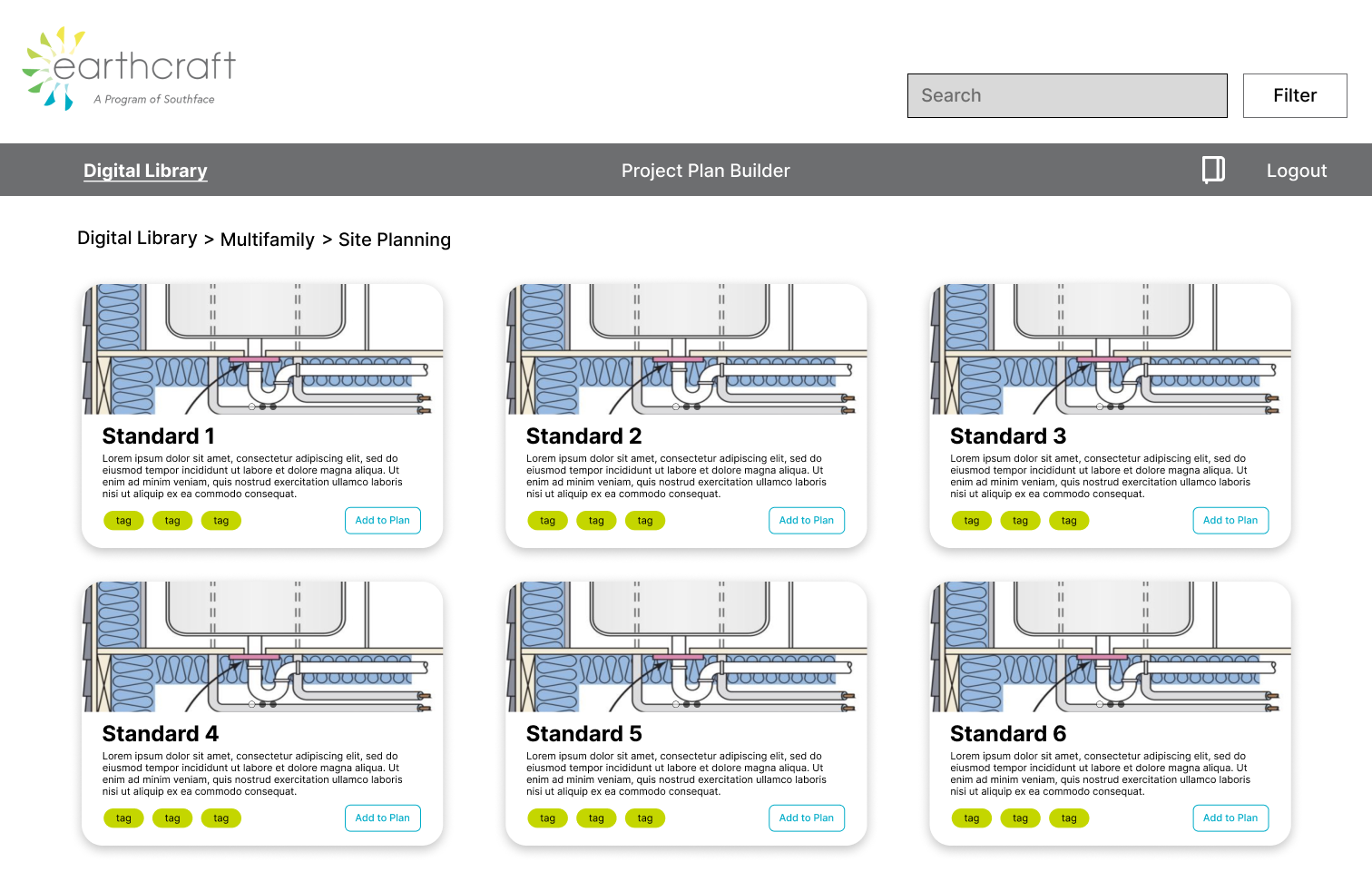 earthcraft
A Program of Southface

Search

Filter

Digital Library

Project Plan Builder

Logout

Digital Library > Multifamily > Site Planning

Standard 1

Lorem ipsum dolor sit amet, consectetur adipiscing elit, sed do eiusmod tempor incididunt ut labore et dolore magna aliqua. Ut enim ad minim veniam, quis nostrud exercitation ullamco laboris nisi ut aliquip ex ea commodo consequat.

tag tag tag

Add to Plan

Standard 2

Lorem ipsum dolor sit amet, consectetur adipiscing elit, sed do eiusmod tempor incididunt ut labore et dolore magna aliqua. Ut enim ad minim veniam, quis nostrud exercitation ullamco laboris nisi ut aliquip ex ea commodo consequat.

tag tag tag

Add to Plan

Standard 3

Lorem ipsum dolor sit amet, consectetur adipiscing elit, sed do eiusmod tempor incididunt ut labore et dolore magna aliqua. Ut enim ad minim veniam, quis nostrud exercitation ullamco laboris nisi ut aliquip ex ea commodo consequat.

tag tag tag

Add to Plan

Standard 4

Lorem ipsum dolor sit amet, consectetur adipiscing elit, sed do eiusmod tempor incididunt ut labore et dolore magna aliqua. Ut enim ad minim veniam, quis nostrud exercitation ullamco laboris nisi ut aliquip ex ea commodo consequat.

tag tag tag

Add to Plan

Standard 5

Lorem ipsum dolor sit amet, consectetur adipiscing elit, sed do eiusmod tempor incididunt ut labore et dolore magna aliqua. Ut enim ad minim veniam, quis nostrud exercitation ullamco laboris nisi ut aliquip ex ea commodo consequat.

tag tag tag

Add to Plan

Standard 6

Lorem ipsum dolor sit amet, consectetur adipiscing elit, sed do eiusmod tempor incididunt ut labore et dolore magna aliqua. Ut enim ad minim veniam, quis nostrud exercitation ullamco laboris nisi ut aliquip ex ea commodo consequat.

tag tag tag

Add to Plan