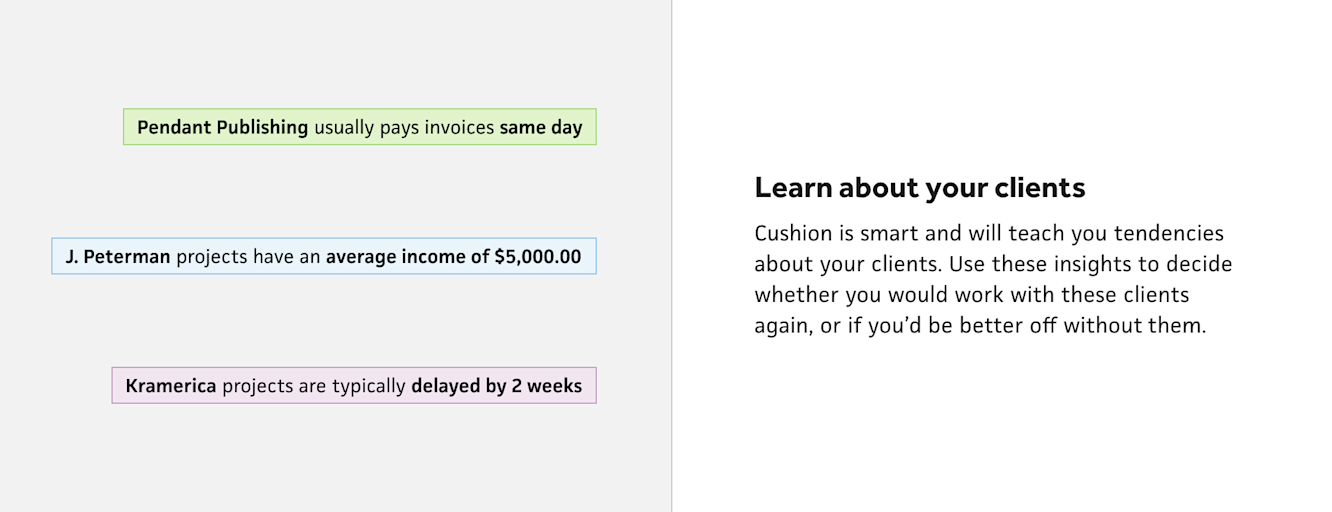 Pendant Publishing usually pays invoices same day

J. Peterman projects have an average income of $5,000.00

Kramerica projects are typically delayed by 2 weeks

Learn about your clients

Cushion is smart and will teach you tendencies about your clients. Use these insights to decide whether you would work with these clients again, or if you'd be better off without them.