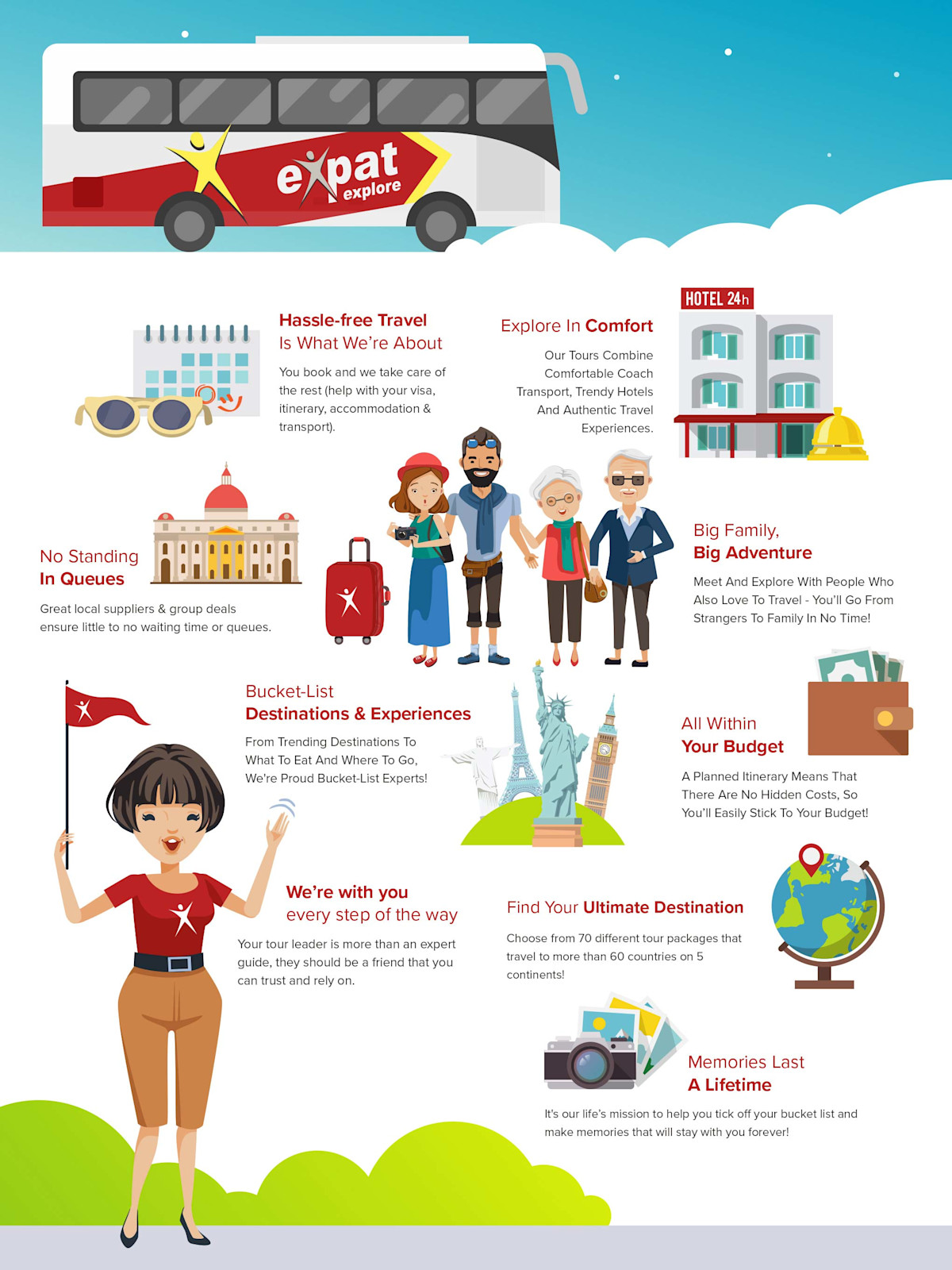 expat explore

Hassle-free Travel
Is What We're About

You book and we take care of the rest (help with your visa, itinerary, accommodation & transport).

Explore In Comfort

Our Tours Combine Comfortable Coach Transport, Trendy Hotels And Authentic Travel Experiences.

HOTEL 24h

No Standing
In Queues

Great local suppliers & group deals ensure little to no waiting time or queues.

Big Family,
Big Adventure

Meet And Explore With People Who Also Love To Travel - You'll Go From Strangers To Family In No Time!

Bucket-List
Destinations & Experiences

From Trending Destinations To What To Eat And Where To Go, We're Proud Bucket-List Experts!

All Within
Your Budget

A Planned Itinerary Means That There Are No Hidden Costs, So You'll Easily Stick To Your Budget!

We're with you
every step of the way

Your tour leader is more than an expert guide, they should be a friend that you can trust and rely on.

Find Your Ultimate Destination

Choose from 70 different tour packages that travel to more than 60 countries on 5 continents!

Memories Last
A Lifetime

It's our life's mission to help you tick off your bucket list and make memories that will stay with you forever!