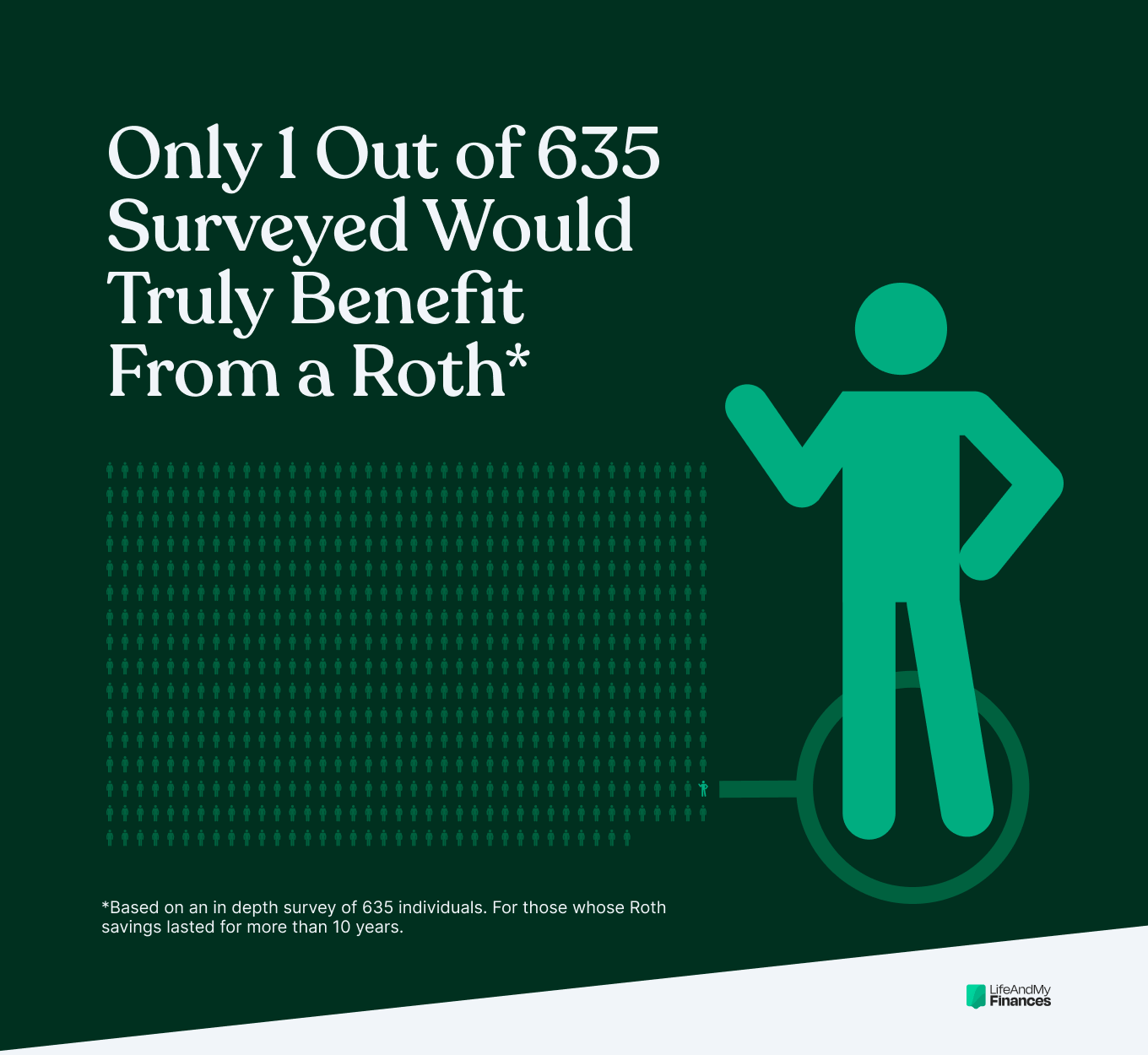 Only 1 Out of 635 Surveyed Would Truly Benefit From a Roth*

*Based on an in depth survey of 635 individuals. For those whose Roth savings lasted for more than 10 years.

LifeAndMy Finances