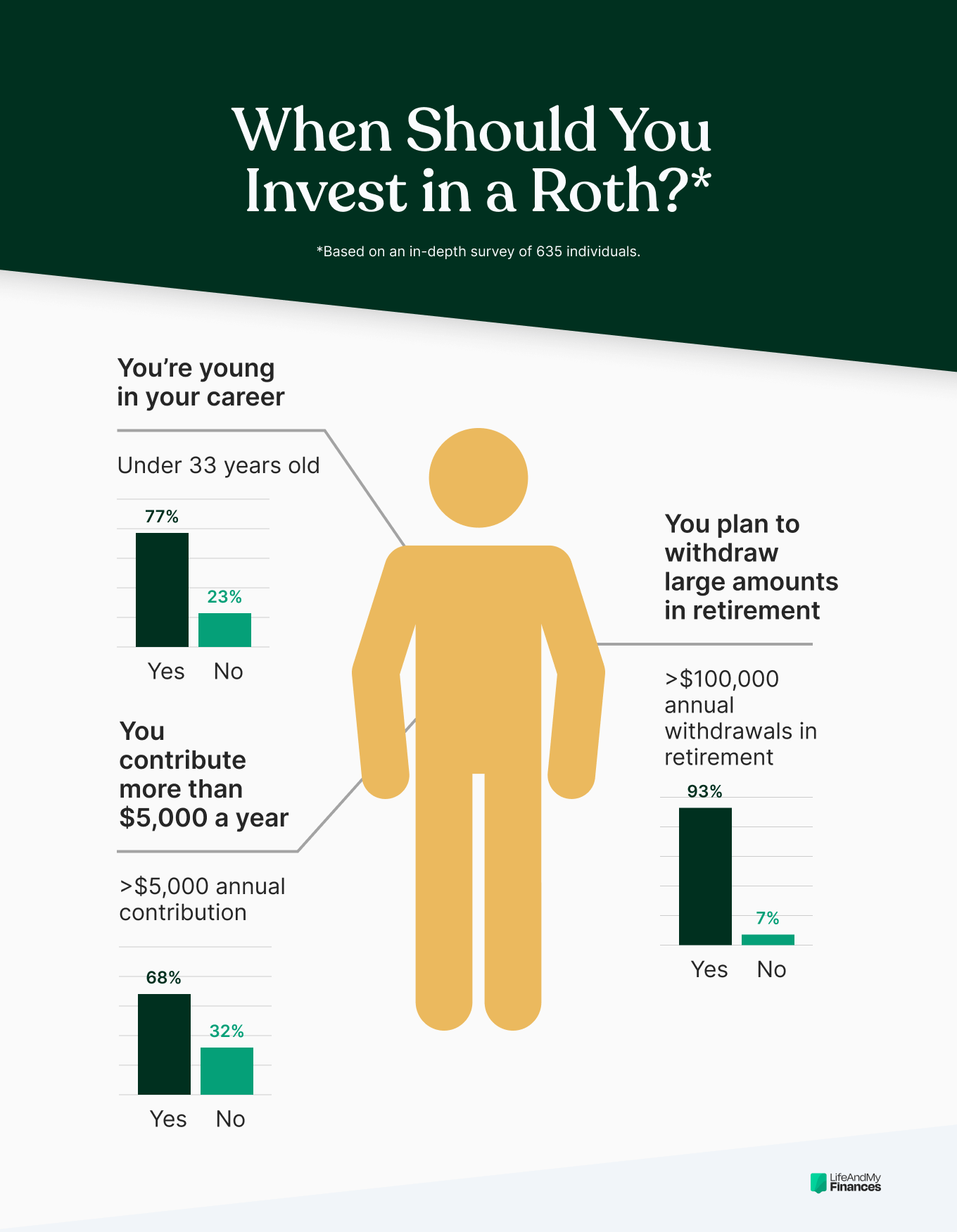 When Should You Invest in a Roth?*

*Based on an in-depth survey of 635 individuals.

You're young in your career

Under 33 years old

77%
23%
Yes No

You contribute more than $5,000 a year

>$5,000 annual contribution

68%
32%
Yes No

You plan to withdraw large amounts in retirement

>$100,000 annual withdrawals in retirement

93%
7%
Yes No

LifeAndMy Finances