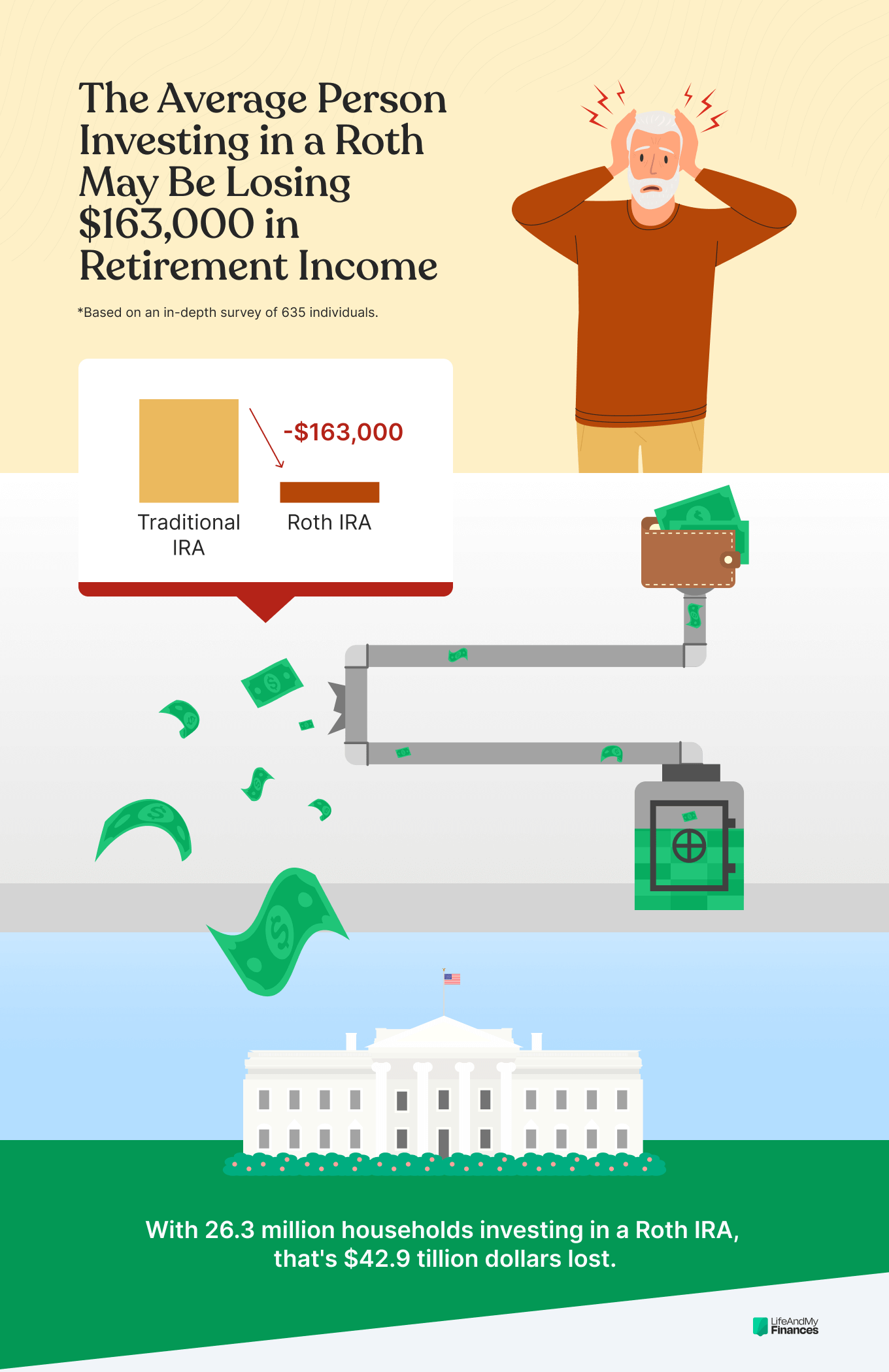 The Average Person Investing in a Roth May Be Losing $163,000 in Retirement Income

*Based on an in-depth survey of 635 individuals.

-$163,000

Traditional IRA

Roth IRA

With 26.3 million households investing in a Roth IRA, that's $42.9 tillion dollars lost.

LifeAndMy Finances