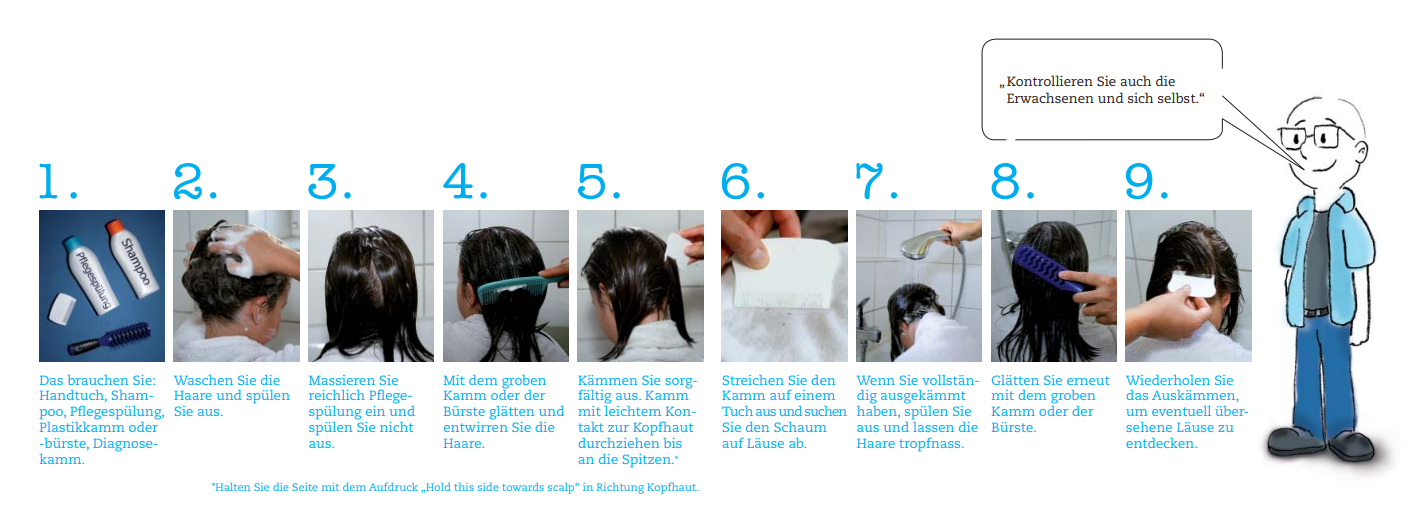 „Kontrollieren Sie auch die Erwachsenen und sich selbst."

1.

Pflegespülung

Shampoo

Das brauchen Sie: Handtuch, Shampoo, Pflegespülung, Plastikkamm oder -bürste, Diagnosekamm.

2.

Waschen Sie die Haare und spülen Sie aus.

3.

Massieren Sie reichlich Pflegespülung ein und spülen Sie nicht aus.

4.

Mit dem groben Kamm oder der Bürste glätten und entwirren Sie die Haare.

5.

Kämmen Sie sorgfältig aus. Kamm mit leichtem Kontakt zur Kopfhaut durchziehen bis an die Spitzen.*

6.

Streichen Sie den Kamm auf einem Tuch aus und suchen Sie den Schaum auf Läuse ab.

7.

Wenn Sie vollständig ausgekämmt haben, spülen Sie aus und lassen die Haare tropfnass.

8.

Glätten Sie erneut mit dem groben Kamm oder der Bürste.

9.

Wiederholen Sie das Auskämmen, um eventuell übersehene Läuse zu entdecken.

*Halten Sie die Seite mit dem Aufdruck „Hold this side towards scalp" in Richtung Kopfhaut.