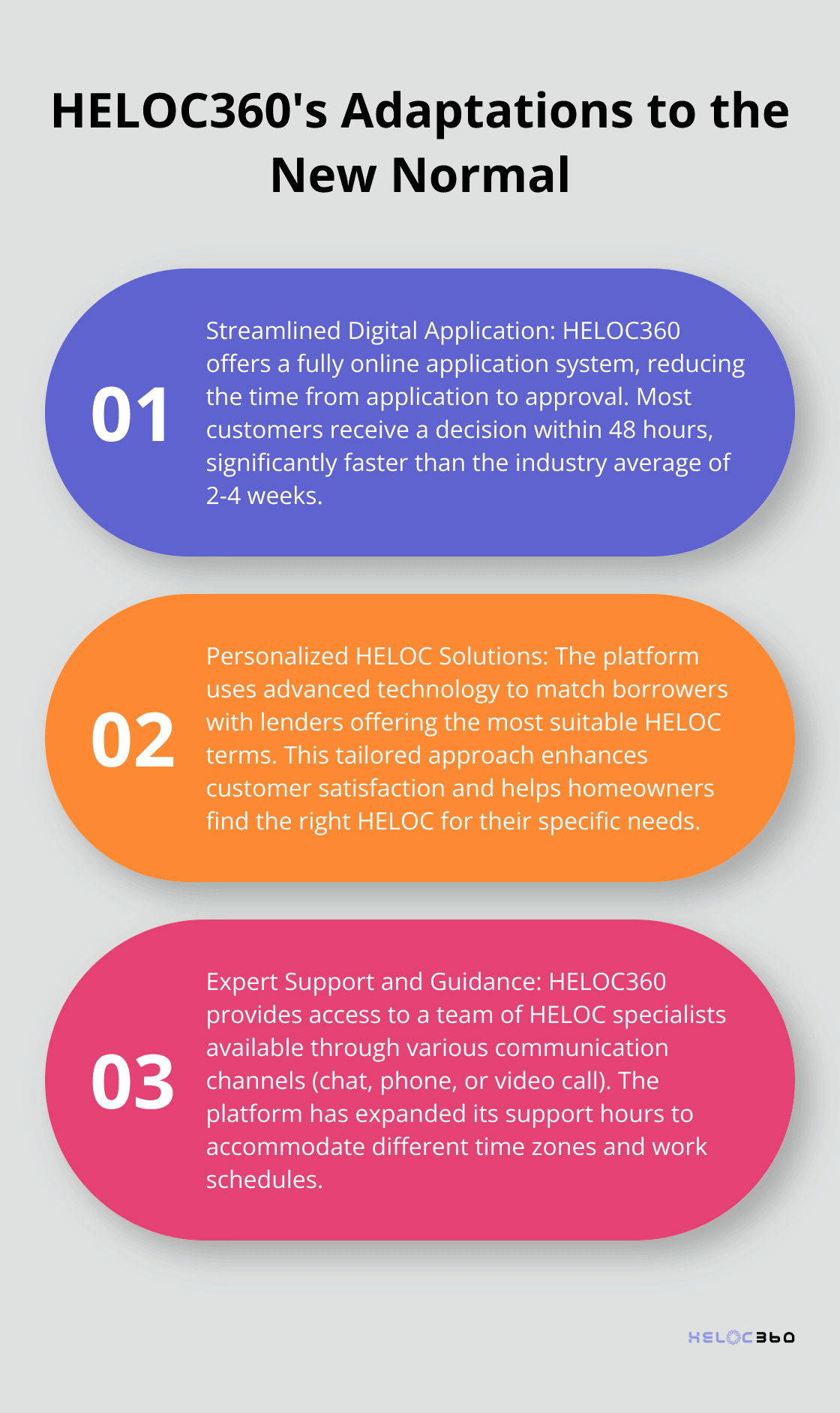 HELOC360's Adaptations to the New Normal

01

Streamlined Digital Application: HELOC360 offers a fully online application system, reducing the time from application to approval. Most customers receive a decision within 48 hours, significantly faster than the industry average of 2-4 weeks.

02

Personalized HELOC Solutions: The platform uses advanced technology to match borrowers with lenders offering the most suitable HELOC terms. This tailored approach enhances customer satisfaction and helps homeowners find the right HELOC for their specific needs.

03

Expert Support and Guidance: HELOC360 provides access to a team of HELOC specialists available through various communication channels (chat, phone, or video call). The platform has expanded its support hours to accommodate different time zones and work schedules.

HELOC360