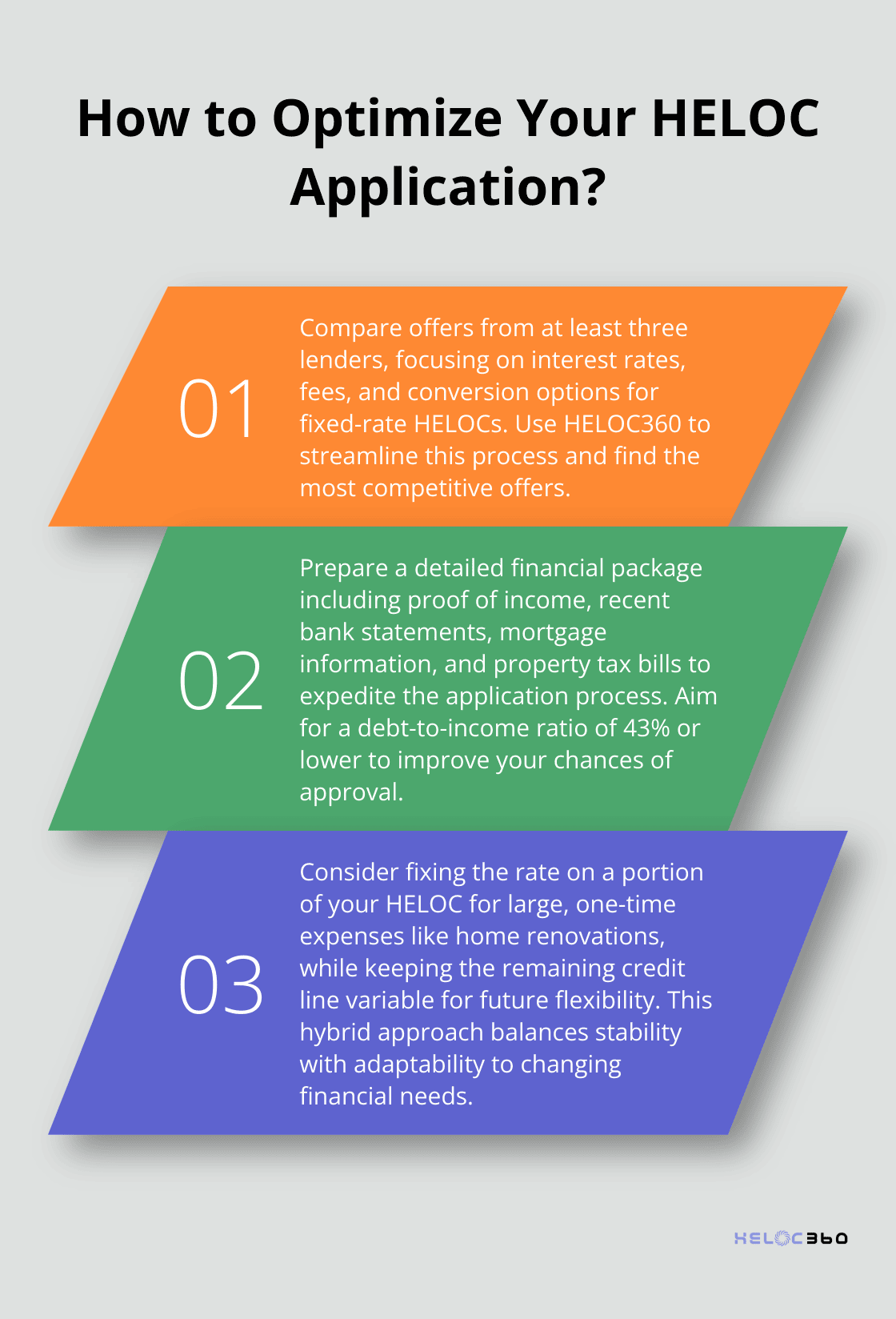 How to Optimize Your HELOC Application?

01

Compare offers from at least three lenders, focusing on interest rates, fees, and conversion options for fixed-rate HELOCs. Use HELOC360 to streamline this process and find the most competitive offers.

02

Prepare a detailed financial package including proof of income, recent bank statements, mortgage information, and property tax bills to expedite the application process. Aim for a debt-to-income ratio of 43% or lower to improve your chances of approval.

03

Consider fixing the rate on a portion of your HELOC for large, one-time expenses like home renovations, while keeping the remaining credit line variable for future flexibility. This hybrid approach balances stability with adaptability to changing financial needs.

HELOC360