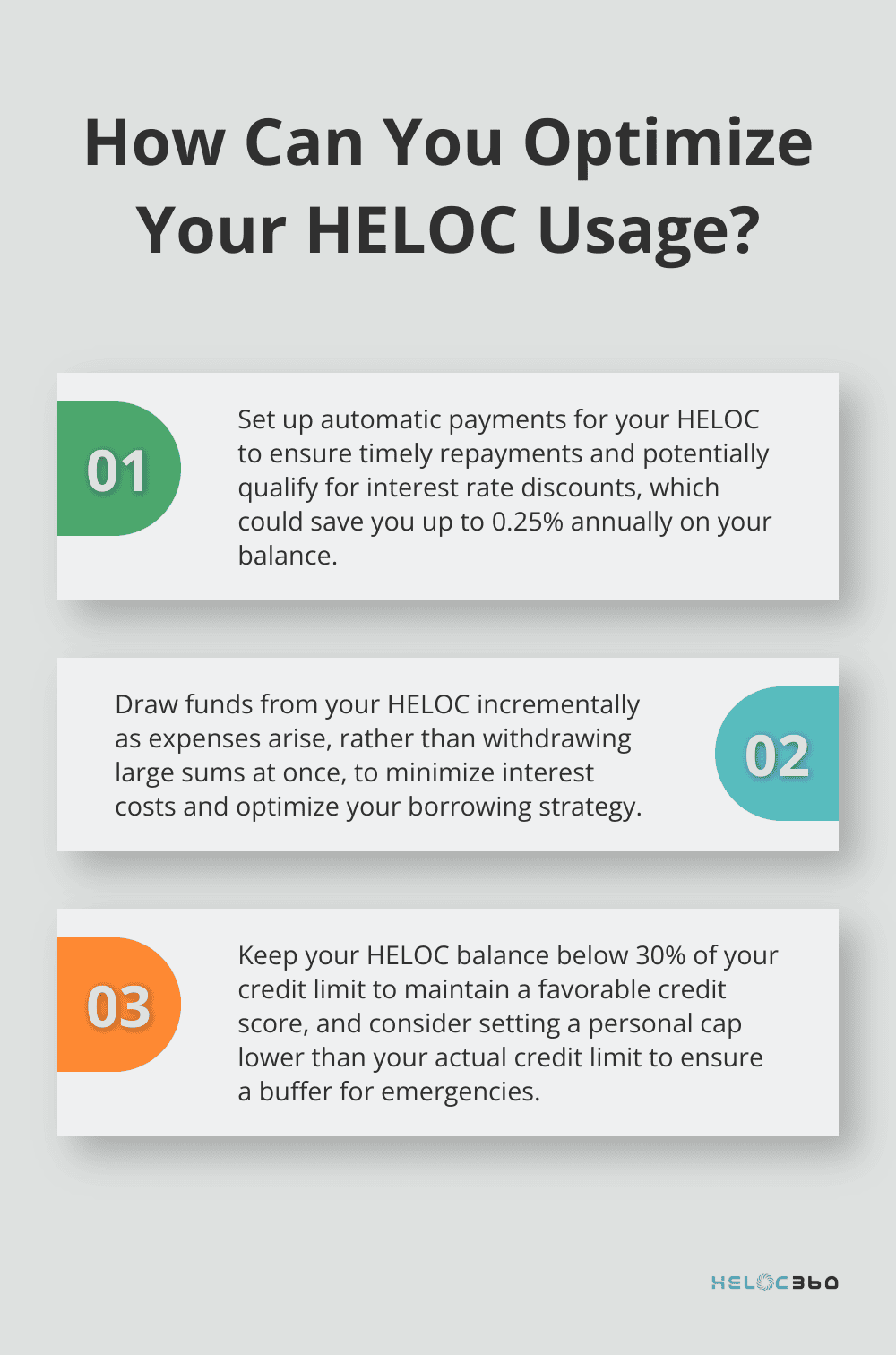 How Can You Optimize Your HELOC Usage?

01

Set up automatic payments for your HELOC to ensure timely repayments and potentially qualify for interest rate discounts, which could save you up to 0.25% annually on your balance.

Draw funds from your HELOC incrementally as expenses arise, rather than withdrawing large sums at once, to minimize interest costs and optimize your borrowing strategy.

02

03

Keep your HELOC balance below 30% of your credit limit to maintain a favorable credit score, and consider setting a personal cap lower than your actual credit limit to ensure a buffer for emergencies.

HELOC360