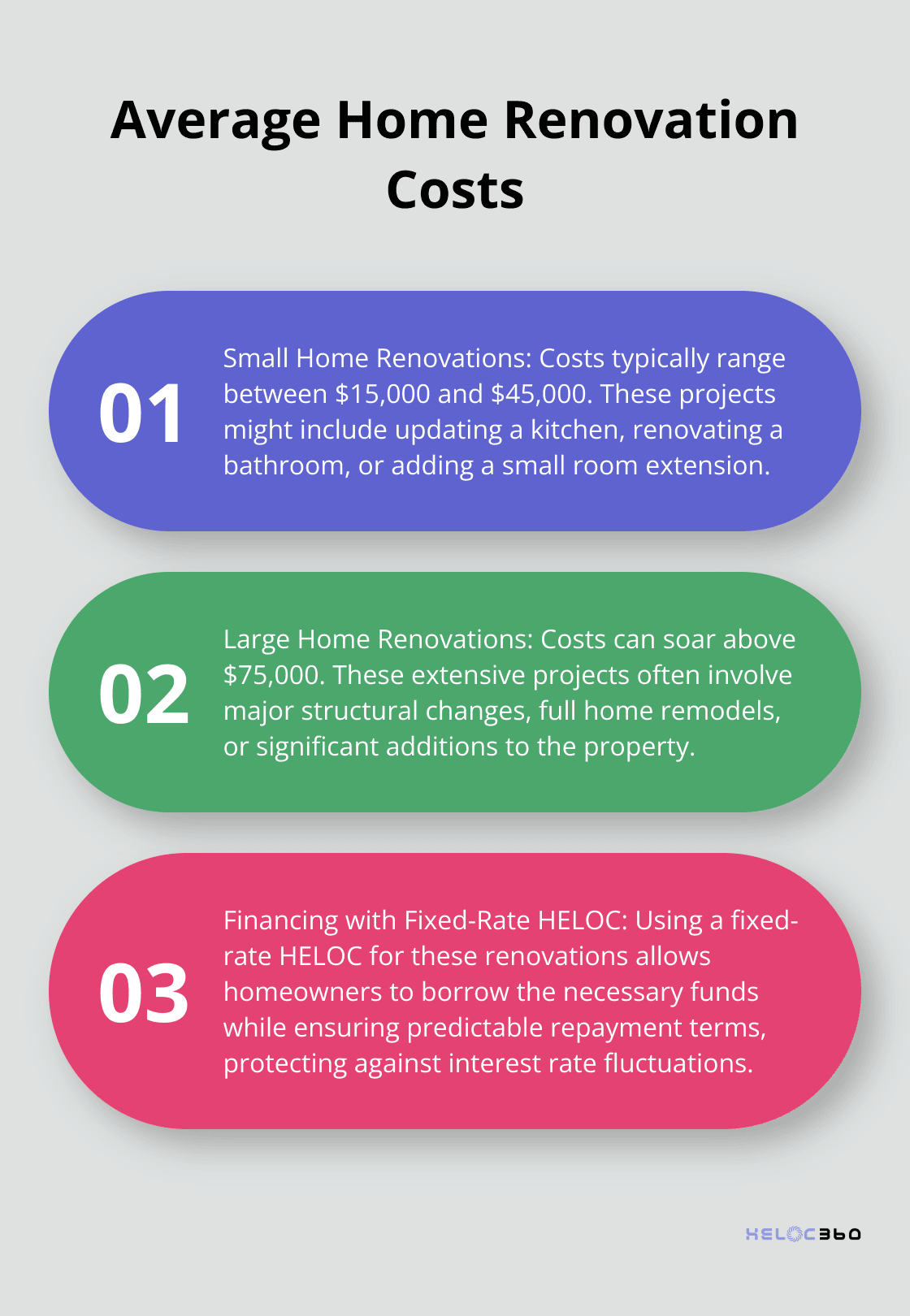 Average Home Renovation Costs

01

Small Home Renovations: Costs typically range between \$15,000 and \$45,000. These projects might include updating a kitchen, renovating a bathroom, or adding a small room extension.

02

Large Home Renovations: Costs can soar above \$75,000. These extensive projects often involve major structural changes, full home remodels, or significant additions to the property.

03

Financing with Fixed-Rate HELOC: Using a fixed-rate HELOC for these renovations allows homeowners to borrow the necessary funds while ensuring predictable repayment terms, protecting against interest rate fluctuations.

HELOC360