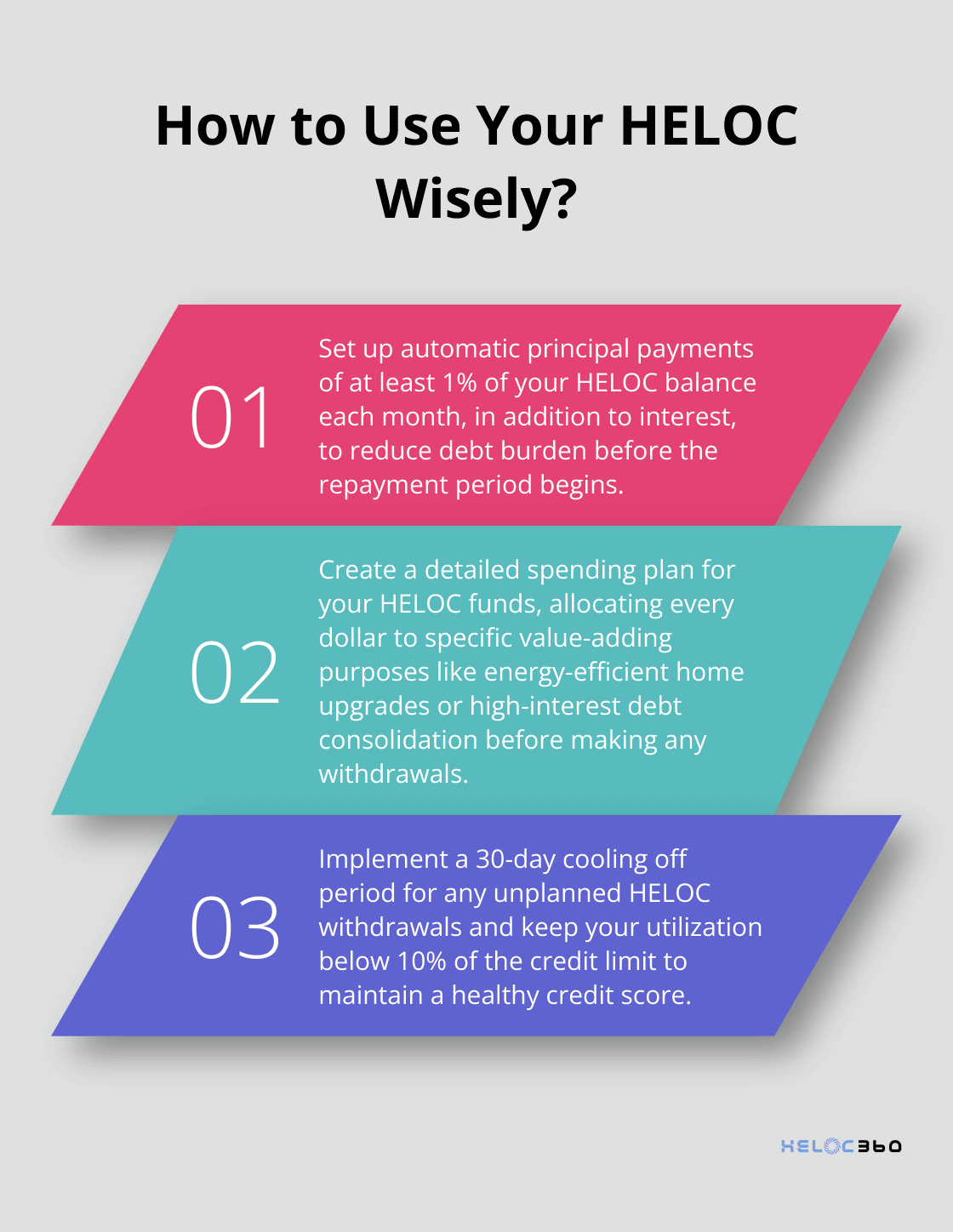 How to Use Your HELOC Wisely?

01

Set up automatic principal payments of at least 1% of your HELOC balance each month, in addition to interest, to reduce debt burden before the repayment period begins.

02

Create a detailed spending plan for your HELOC funds, allocating every dollar to specific value-adding purposes like energy-efficient home upgrades or high-interest debt consolidation before making any withdrawals.

03

Implement a 30-day cooling off period for any unplanned HELOC withdrawals and keep your utilization below 10% of the credit limit to maintain a healthy credit score.

HELOC360