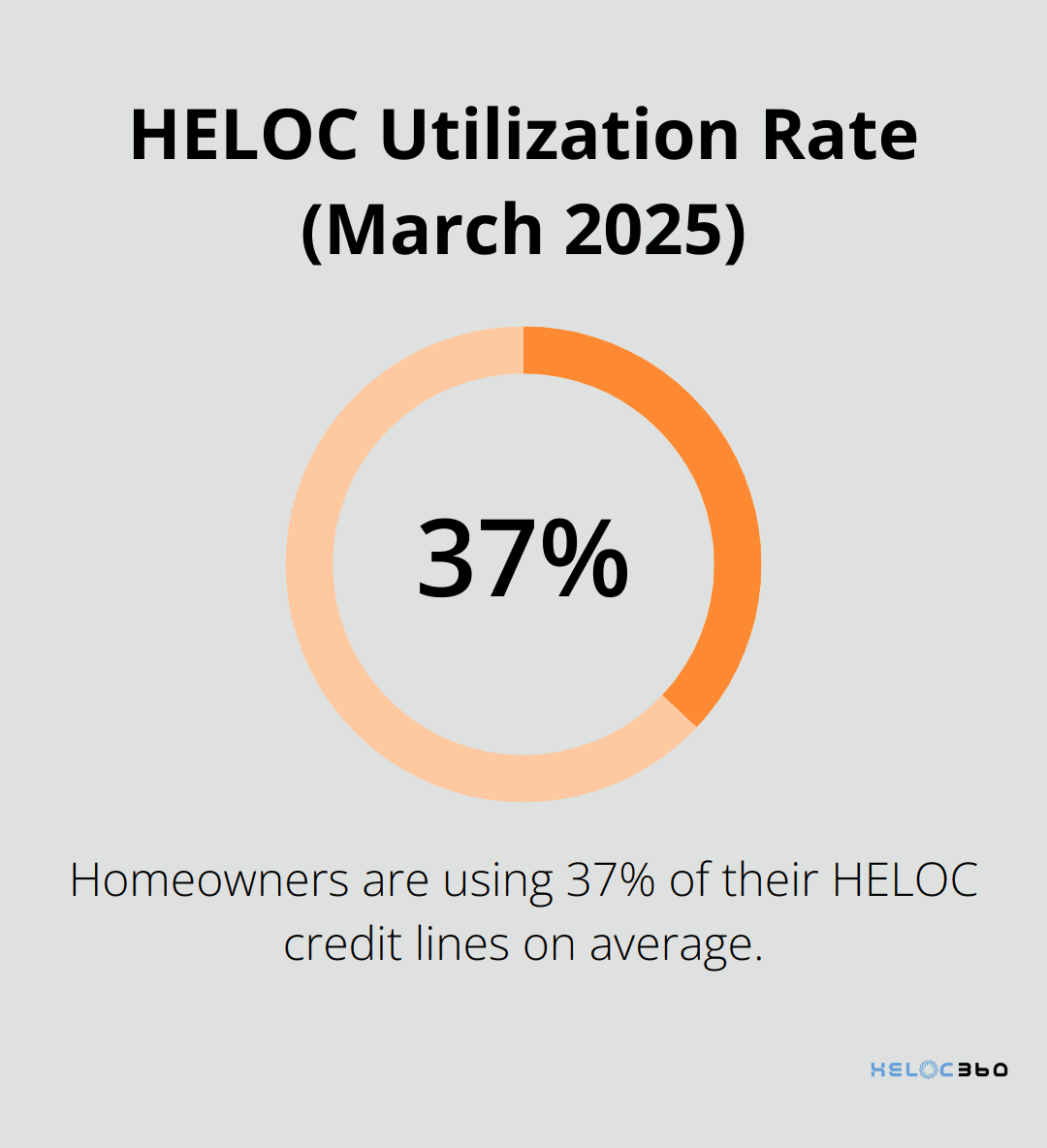 HELOC Utilization Rate (March 2025)

37%

Homeowners are using 37% of their HELOC credit lines on average.

HELOC360