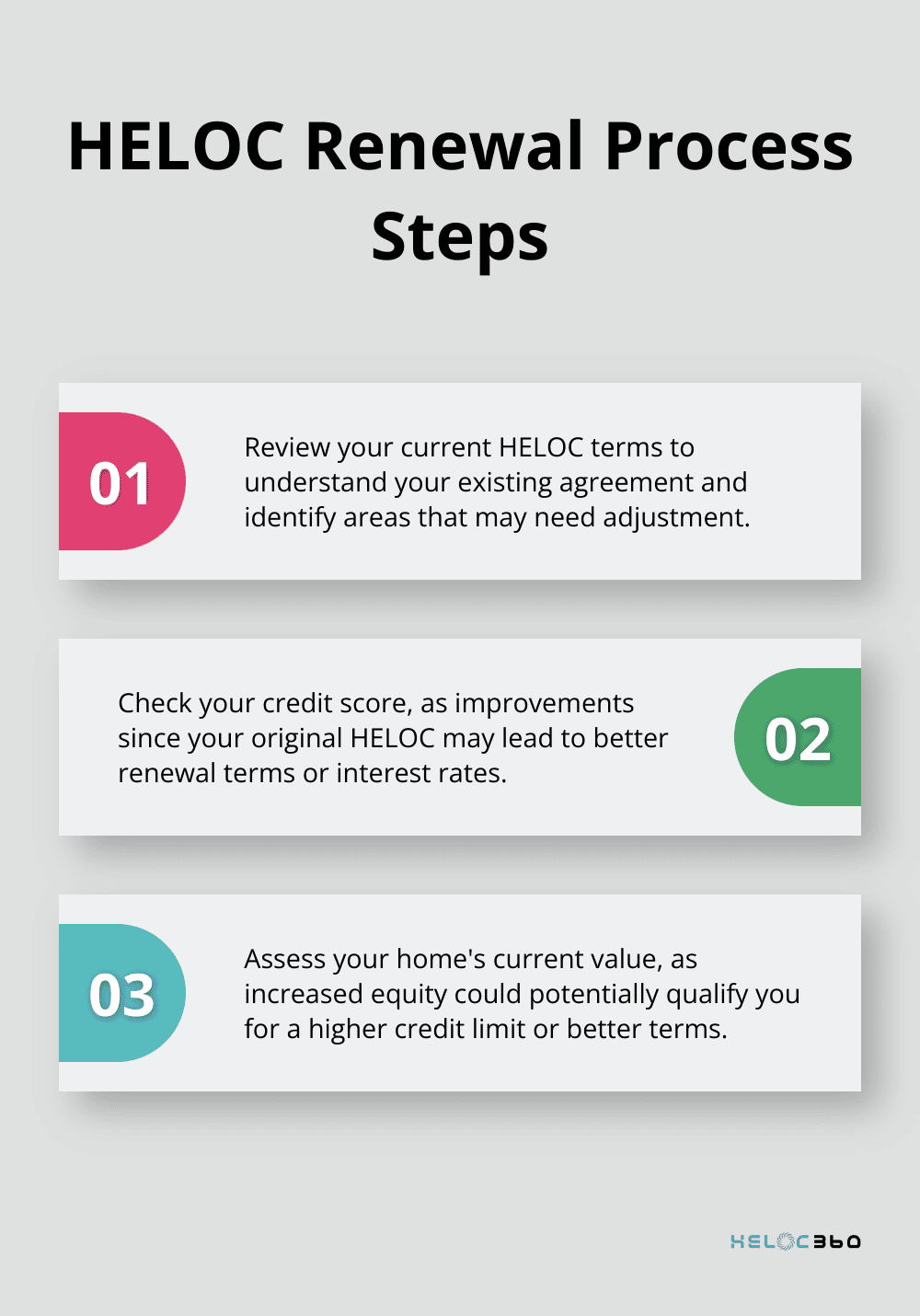 HELOC Renewal Process Steps

01

Review your current HELOC terms to understand your existing agreement and identify areas that may need adjustment.

Check your credit score, as improvements since your original HELOC may lead to better renewal terms or interest rates.

02

03

Assess your home's current value, as increased equity could potentially qualify you for a higher credit limit or better terms.

HELOC360