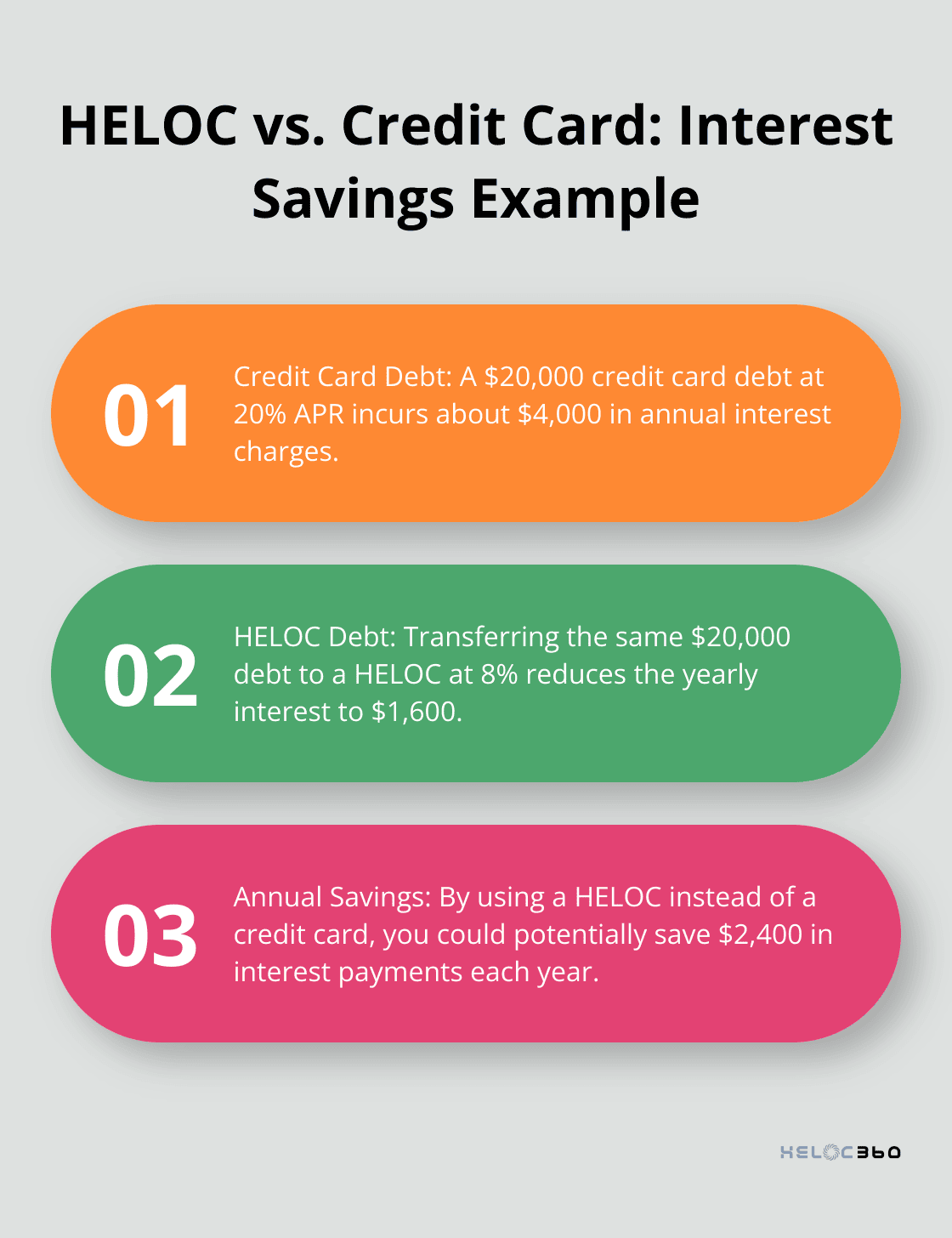 HELOC vs. Credit Card: Interest Savings Example

01 Credit Card Debt: A \$20,000 credit card debt at 20% APR incurs about \$4,000 in annual interest charges.

02 HELOC Debt: Transferring the same \$20,000 debt to a HELOC at 8% reduces the yearly interest to \$1,600.

03 Annual Savings: By using a HELOC instead of a credit card, you could potentially save \$2,400 in interest payments each year.

HELOC360