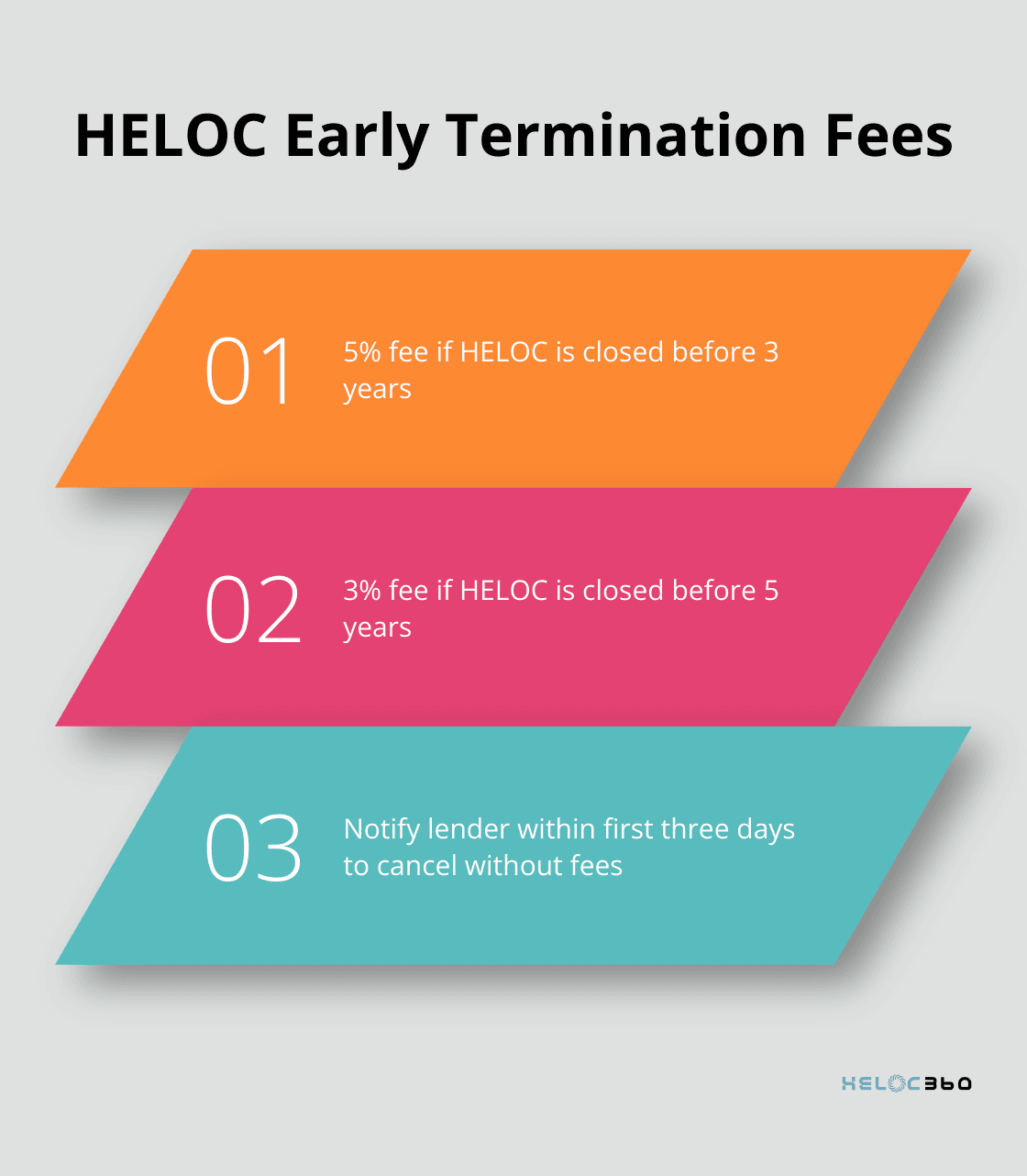 HELOC Early Termination Fees

01 5% fee if HELOC is closed before 3 years

02 3% fee if HELOC is closed before 5 years

03 Notify lender within first three days to cancel without fees

HELOC360