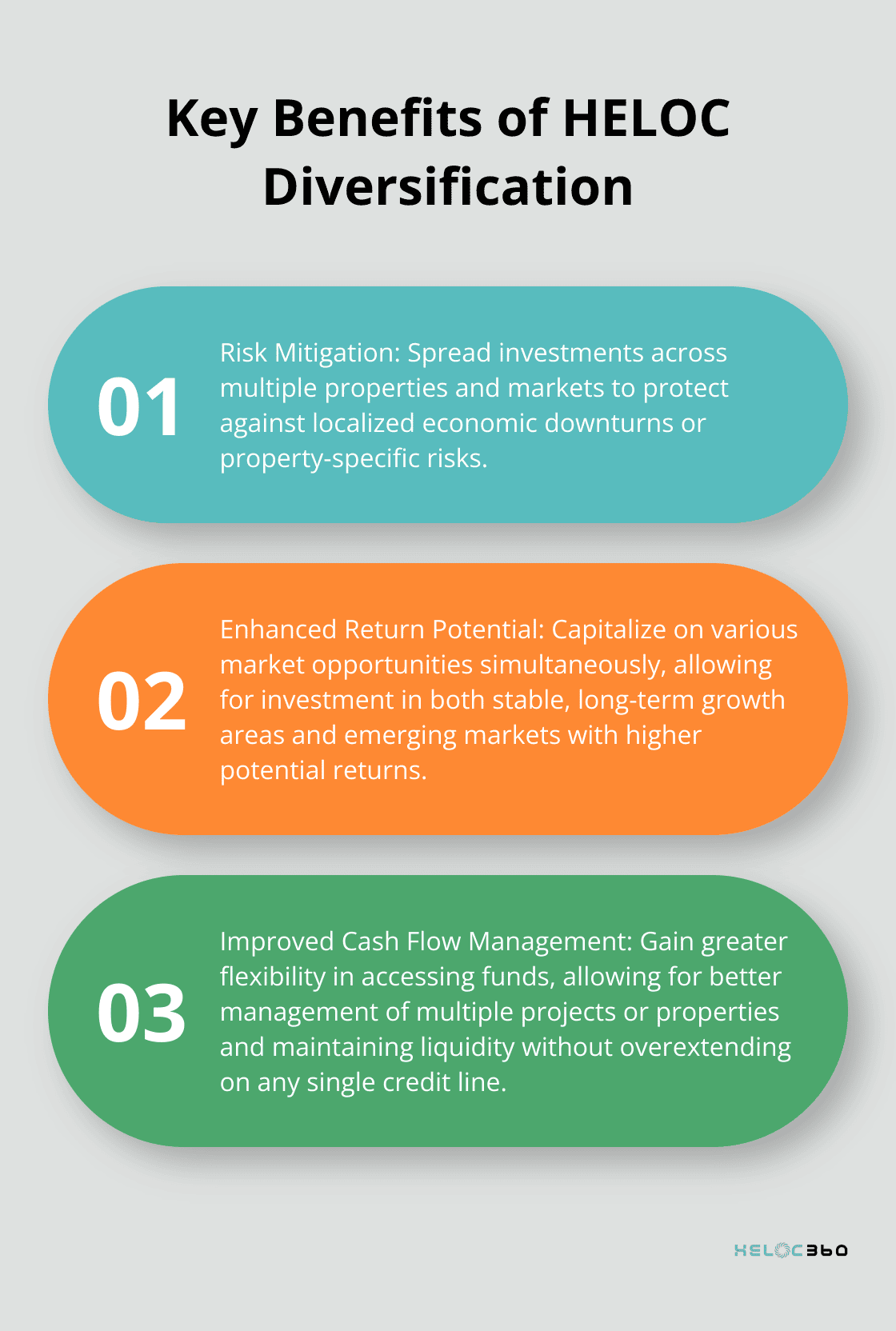 Key Benefits of HELOC Diversification

01

Risk Mitigation: Spread investments across multiple properties and markets to protect against localized economic downturns or property-specific risks.

02

Enhanced Return Potential: Capitalize on various market opportunities simultaneously, allowing for investment in both stable, long-term growth areas and emerging markets with higher potential returns.

03

Improved Cash Flow Management: Gain greater flexibility in accessing funds, allowing for better management of multiple projects or properties and maintaining liquidity without overextending on any single credit line.

HELOC360