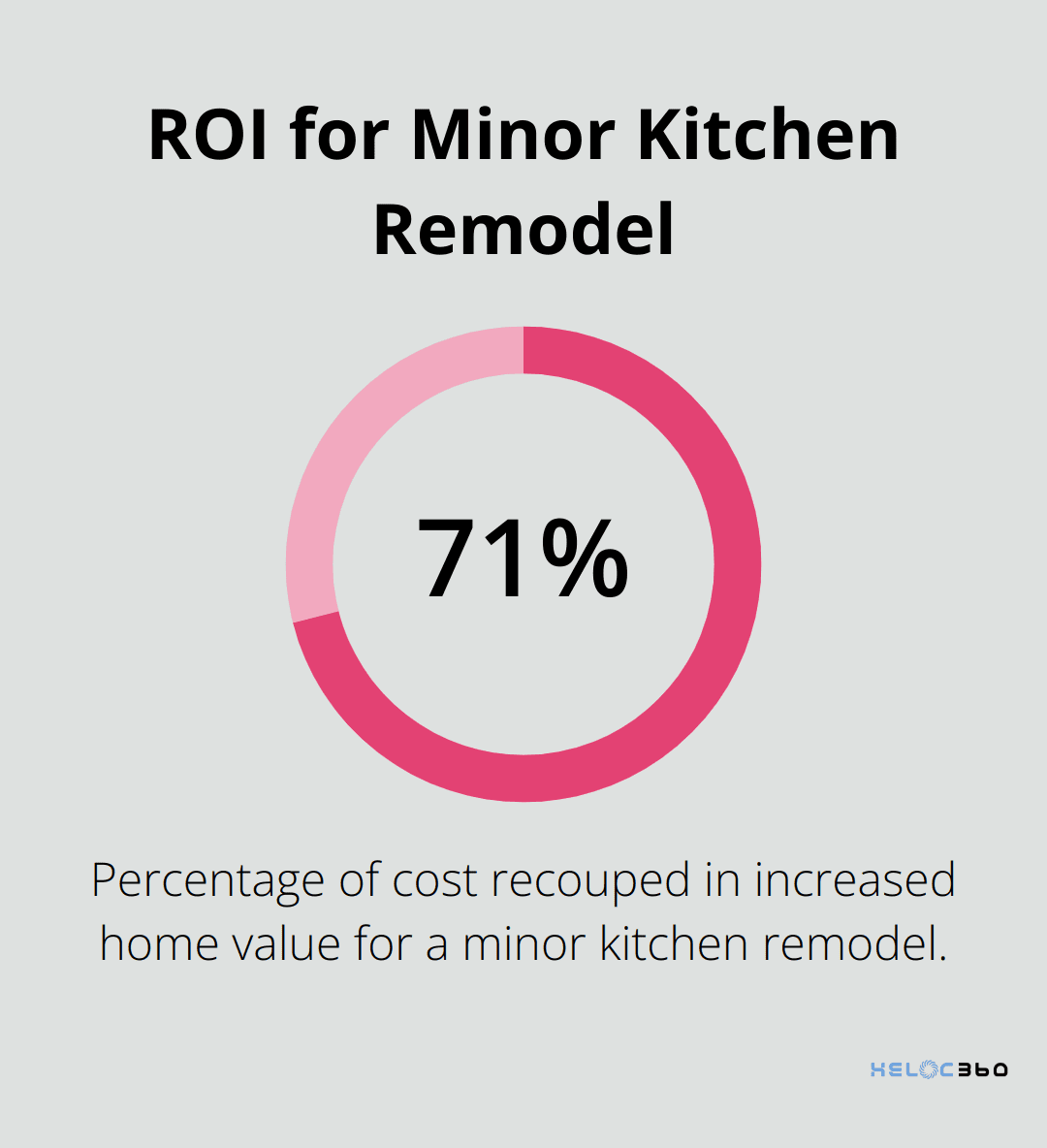 ROI for Minor Kitchen Remodel

71%

Percentage of cost recouped in increased home value for a minor kitchen remodel.

HELOC360