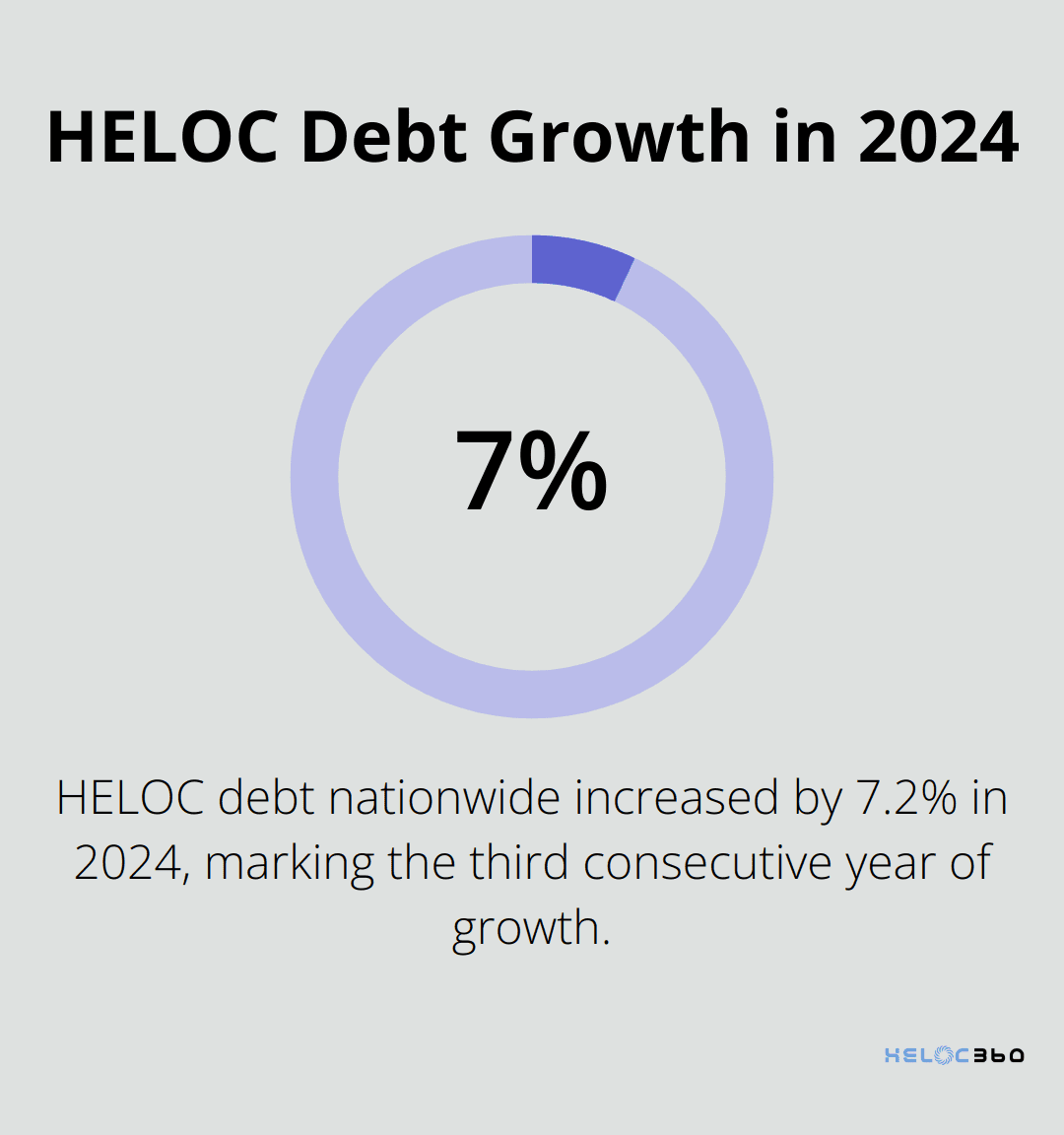 HELOC Debt Growth in 2024

7%

HELOC debt nationwide increased by 7.2% in 2024, marking the third consecutive year of growth.

HELOC360