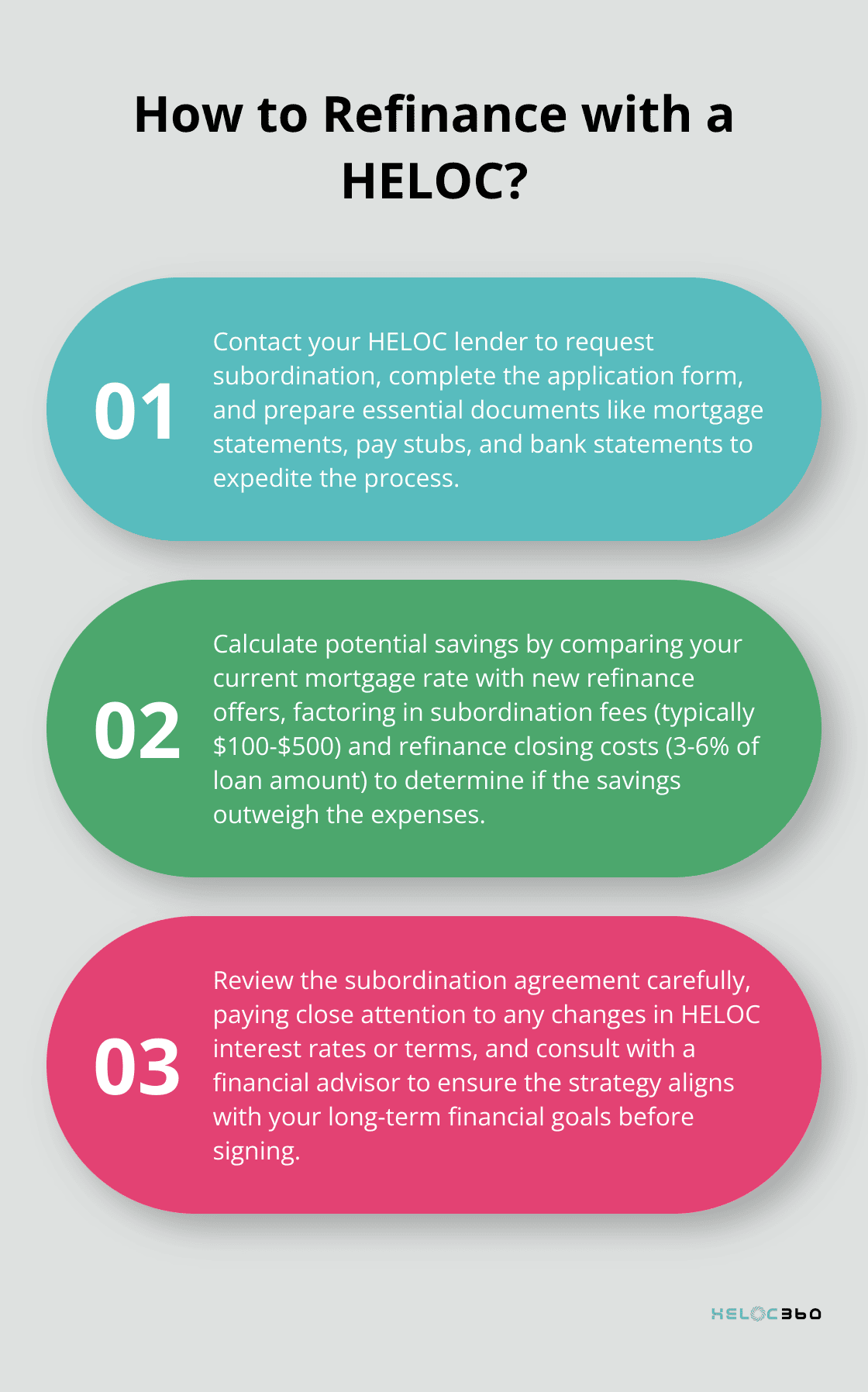 How to Refinance with a HELOC?

01

Contact your HELOC lender to request subordination, complete the application form, and prepare essential documents like mortgage statements, pay stubs, and bank statements to expedite the process.

02

Calculate potential savings by comparing your current mortgage rate with new refinance offers, factoring in subordination fees (typically \$100-\$500) and refinance closing costs (3-6% of loan amount) to determine if the savings outweigh the expenses.

03

Review the subordination agreement carefully, paying close attention to any changes in HELOC interest rates or terms, and consult with a financial advisor to ensure the strategy aligns with your long-term financial goals before signing.

HELOC360