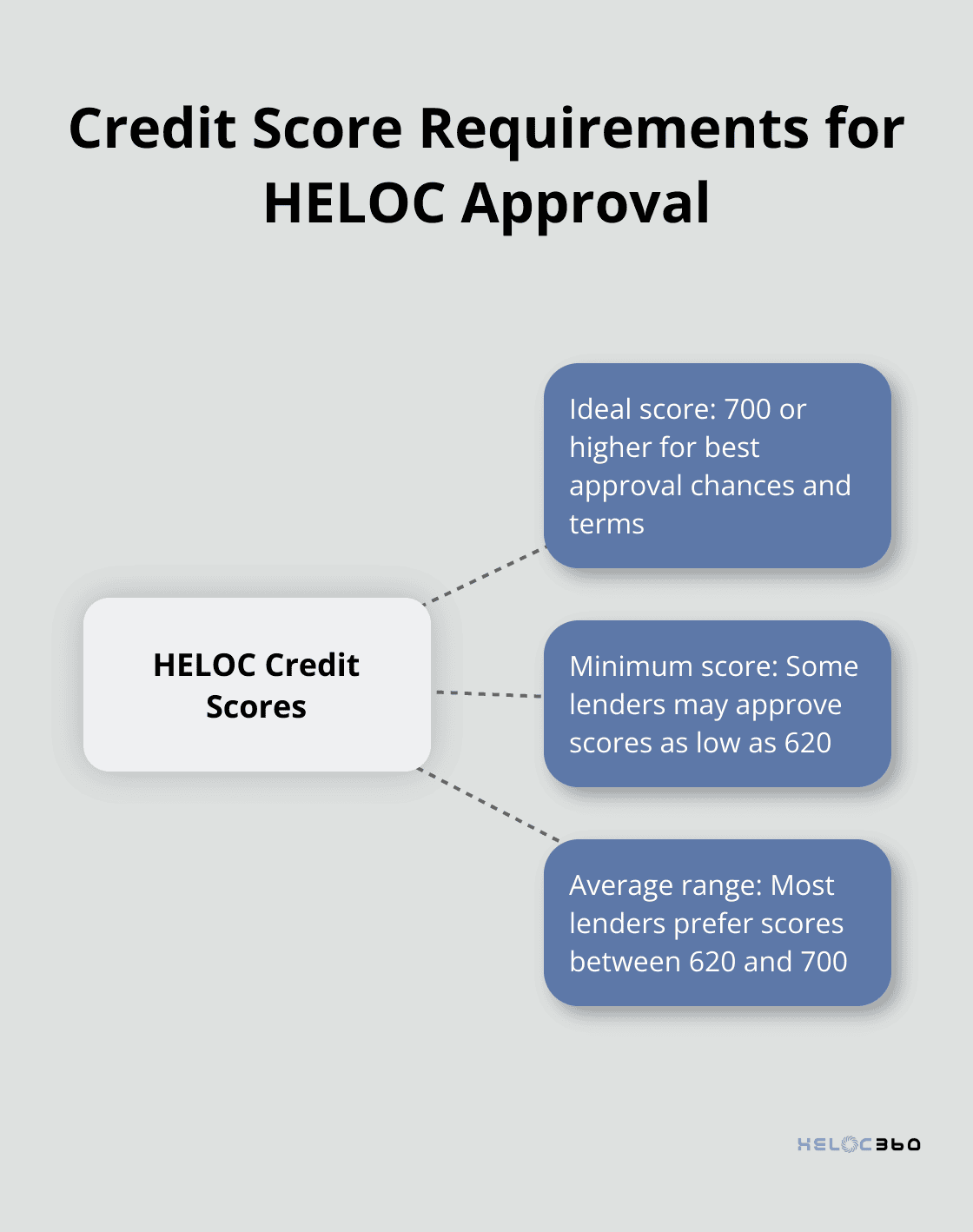 Credit Score Requirements for HELOC Approval

HELOC Credit Scores

Ideal score: 700 or higher for best approval chances and terms

Minimum score: Some lenders may approve scores as low as 620

Average range: Most lenders prefer scores between 620 and 700

HELOC360