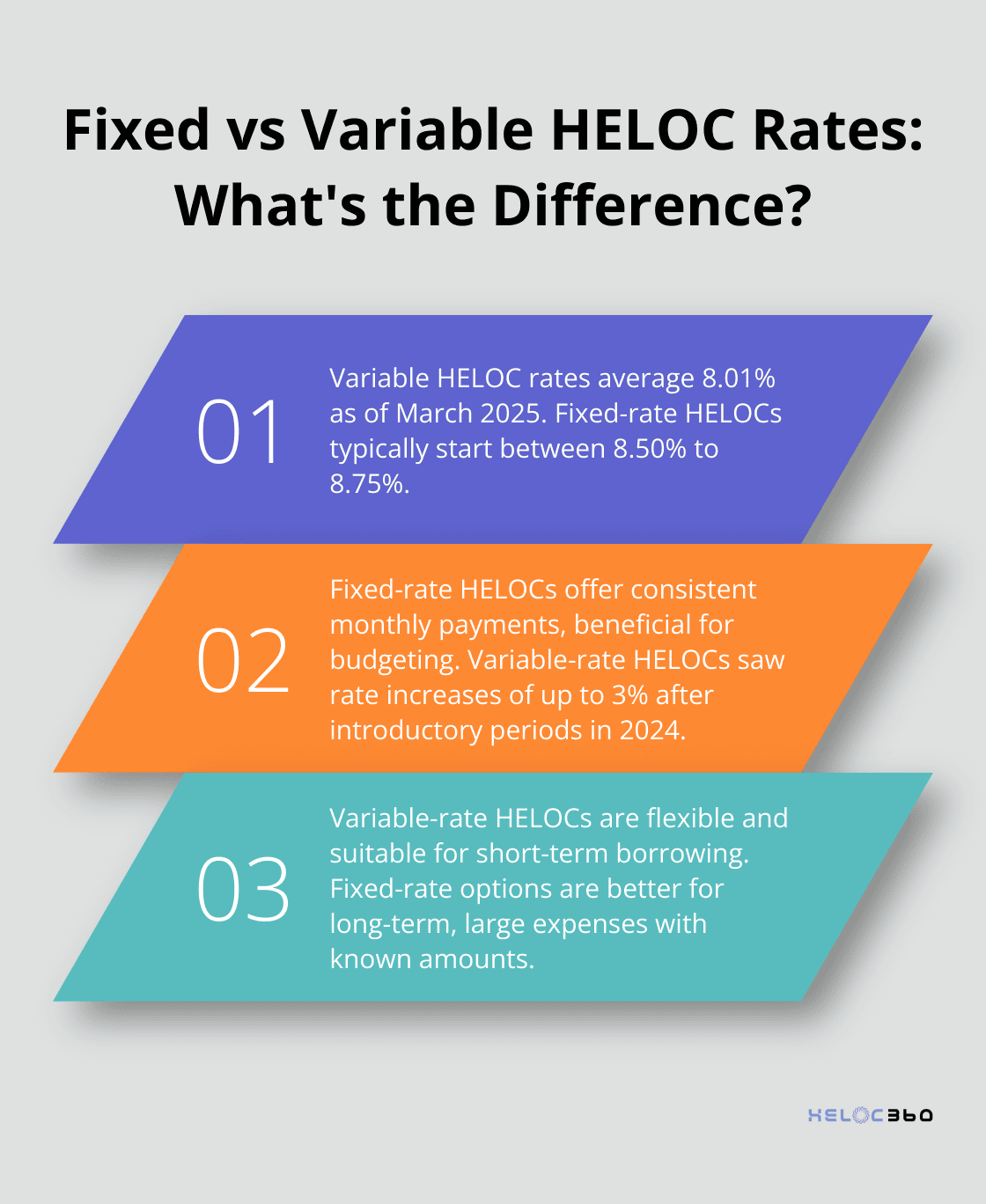 Fixed vs Variable HELOC Rates: What's the Difference?

01

Variable HELOC rates average 8.01% as of March 2025. Fixed-rate HELOCs typically start between 8.50% to 8.75%.

02

Fixed-rate HELOCs offer consistent monthly payments, beneficial for budgeting. Variable-rate HELOCs saw rate increases of up to 3% after introductory periods in 2024.

03

Variable-rate HELOCs are flexible and suitable for short-term borrowing. Fixed-rate options are better for long-term, large expenses with known amounts.

HELOC360