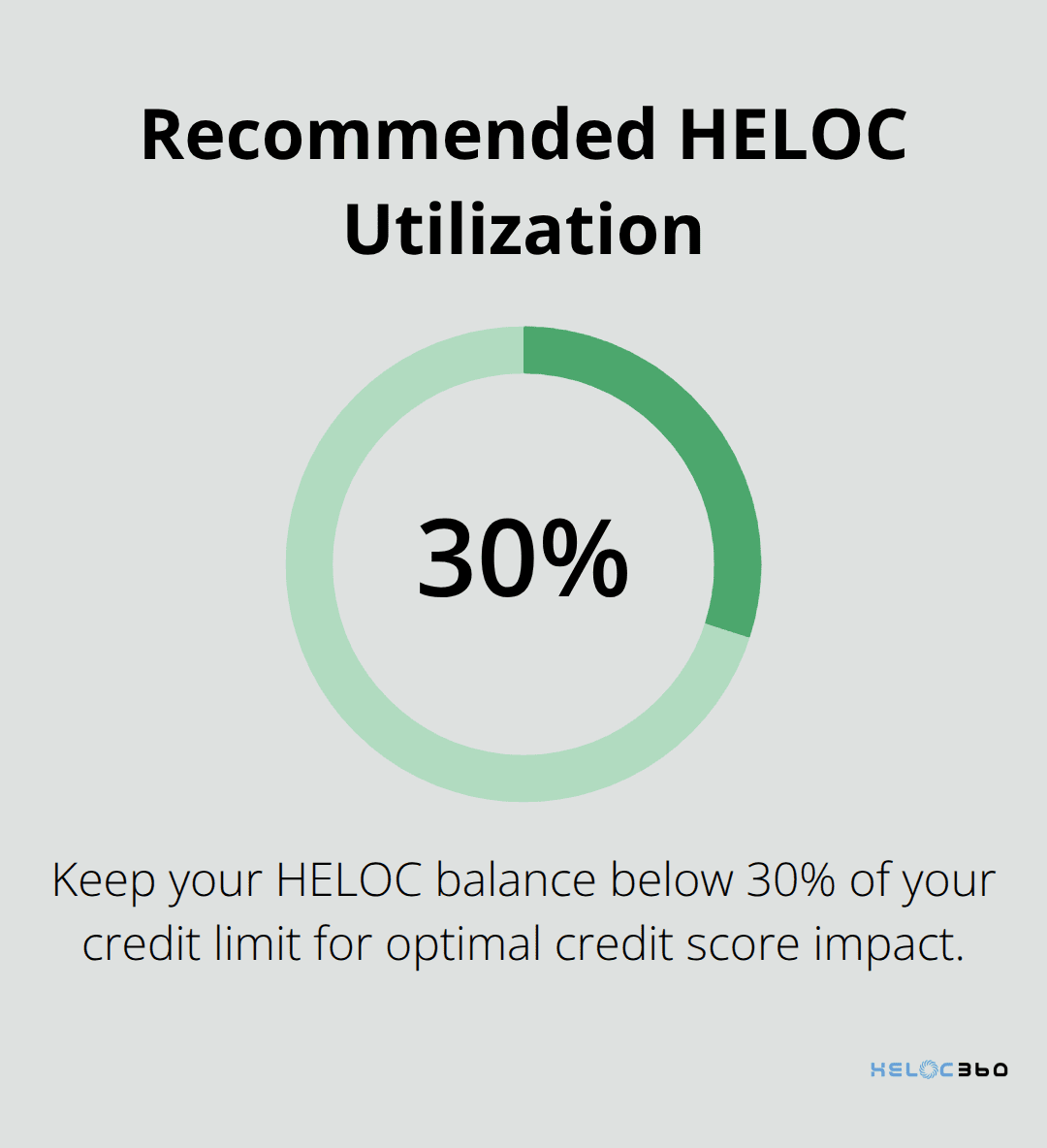 Recommended HELOC Utilization

30%

Keep your HELOC balance below 30% of your credit limit for optimal credit score impact.

HELOC360