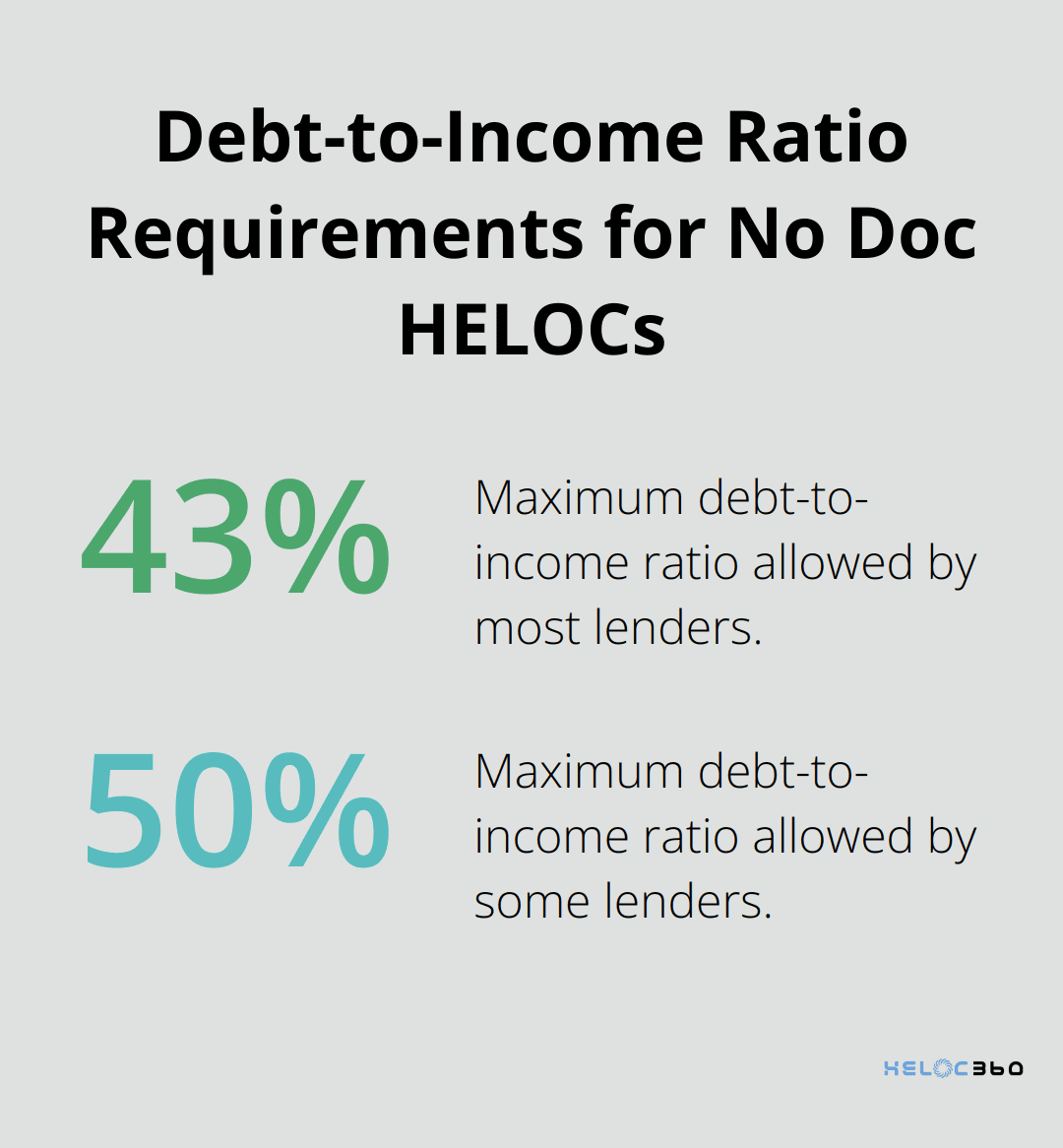 Debt-to-Income Ratio Requirements for No Doc HELOCs

43%

Maximum debt-to-income ratio allowed by most lenders.

50%

Maximum debt-to-income ratio allowed by some lenders.

HELOC360