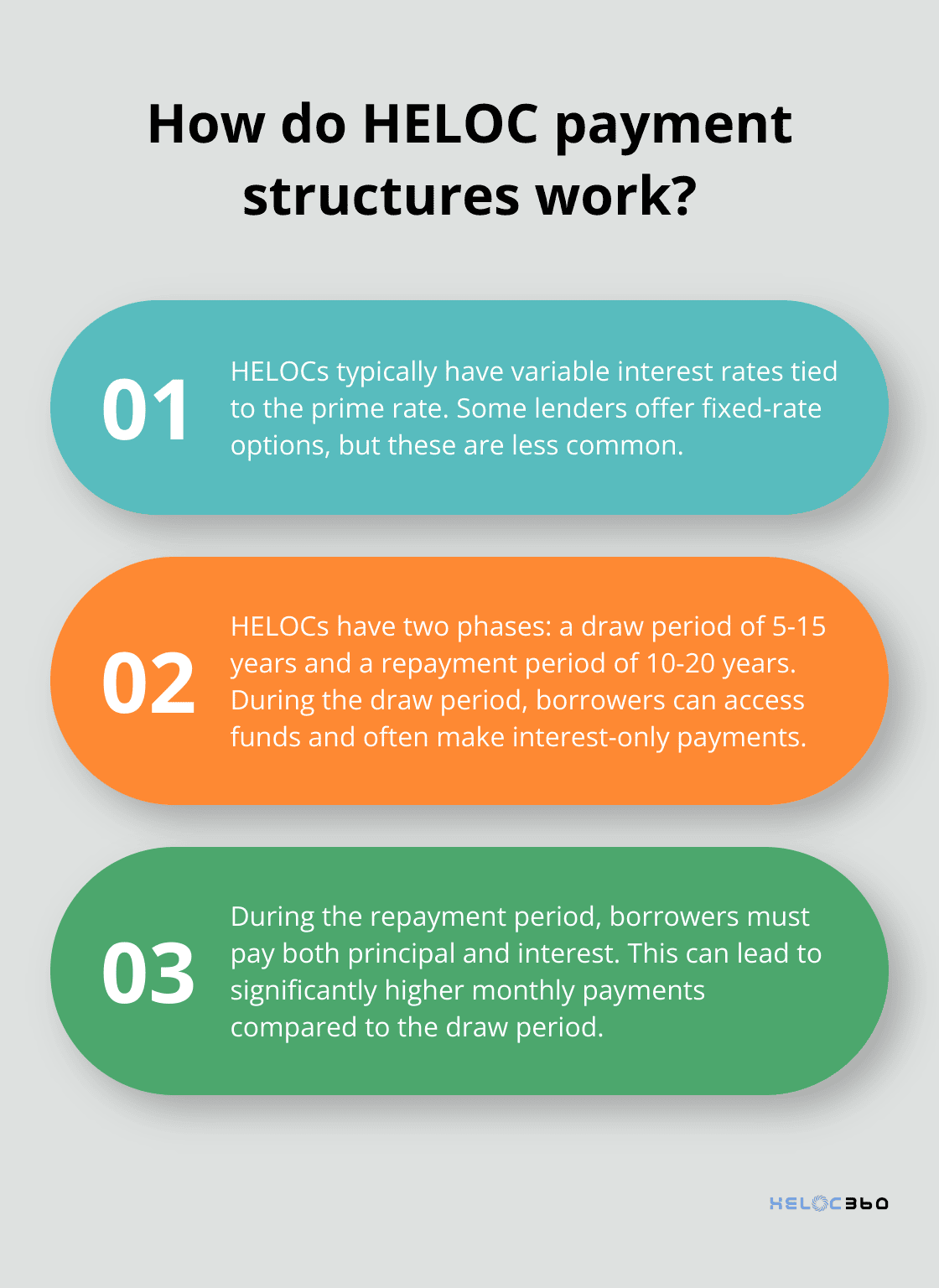 How do HELOC payment structures work?

01

HELOCs typically have variable interest rates tied to the prime rate. Some lenders offer fixed-rate options, but these are less common.

02

HELOCs have two phases: a draw period of 5-15 years and a repayment period of 10-20 years. During the draw period, borrowers can access funds and often make interest-only payments.

03

During the repayment period, borrowers must pay both principal and interest. This can lead to significantly higher monthly payments compared to the draw period.

HELOC360