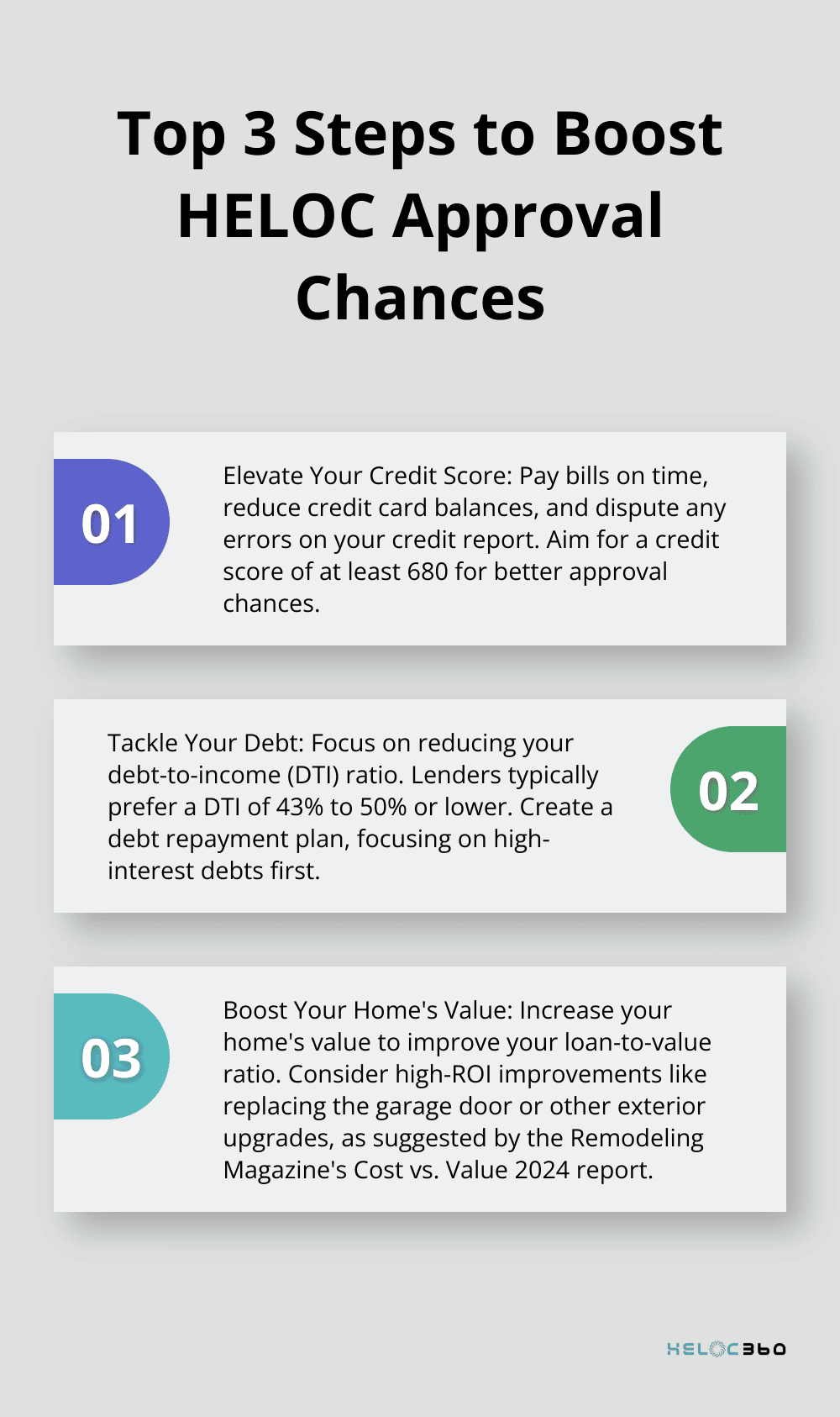 Top 3 Steps to Boost HELOC Approval Chances

01

Elevate Your Credit Score: Pay bills on time, reduce credit card balances, and dispute any errors on your credit report. Aim for a credit score of at least 680 for better approval chances.

Tackle Your Debt: Focus on reducing your debt-to-income (DTI) ratio. Lenders typically prefer a DTI of 43% to 50% or lower. Create a debt repayment plan, focusing on high-interest debts first.

02

03

Boost Your Home's Value: Increase your home's value to improve your loan-to-value ratio. Consider high-ROI improvements like replacing the garage door or other exterior upgrades, as suggested by the Remodeling Magazine's Cost vs. Value 2024 report.

HELOC360