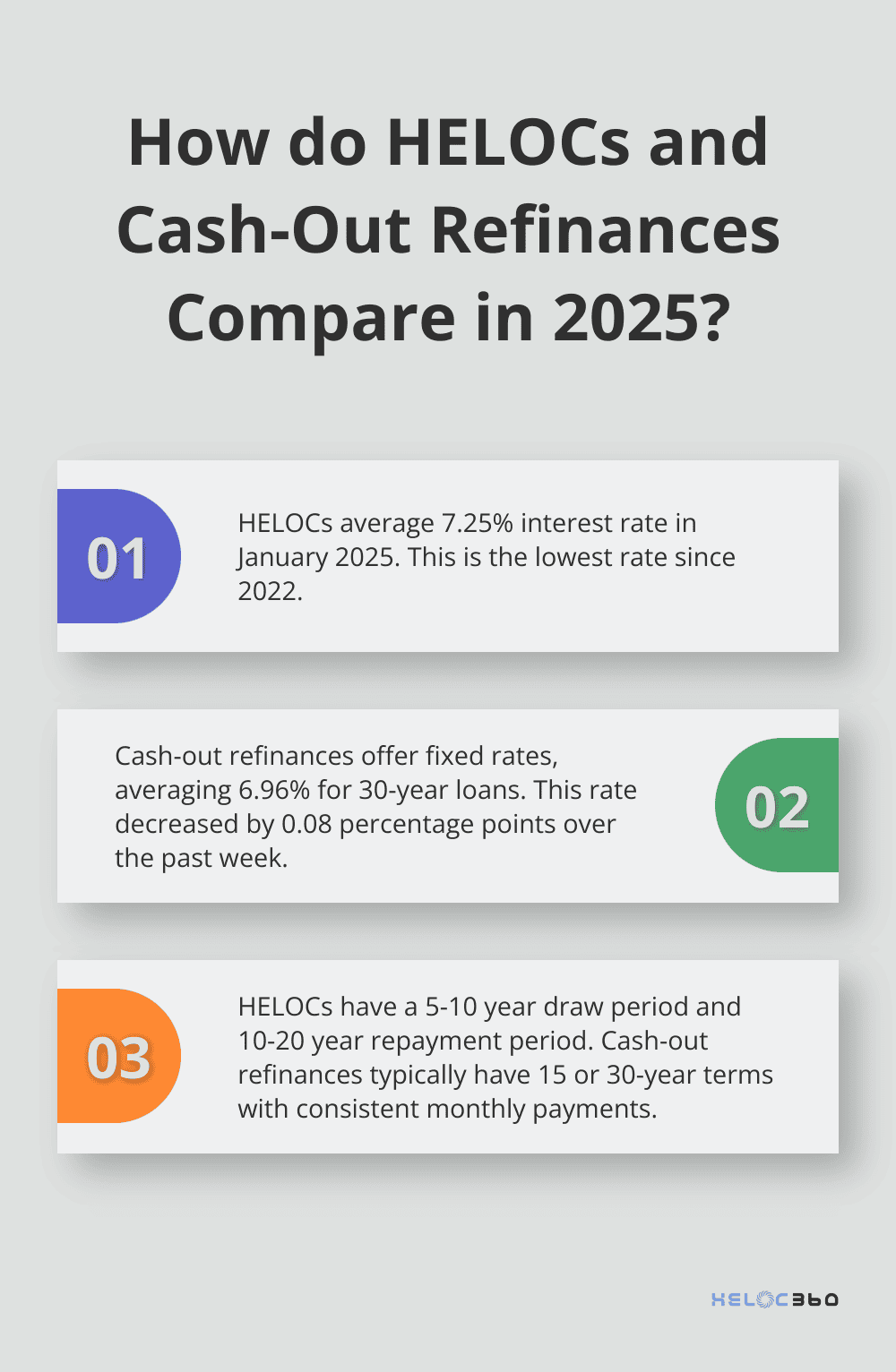 How do HELOCs and Cash-Out Refinances Compare in 2025?

01

HELOCs average 7.25% interest rate in January 2025. This is the lowest rate since 2022.

Cash-out refinances offer fixed rates, averaging 6.96% for 30-year loans. This rate decreased by 0.08 percentage points over the past week.

02

03

HELOCs have a 5-10 year draw period and 10-20 year repayment period. Cash-out refinances typically have 15 or 30-year terms with consistent monthly payments.

HELOC360