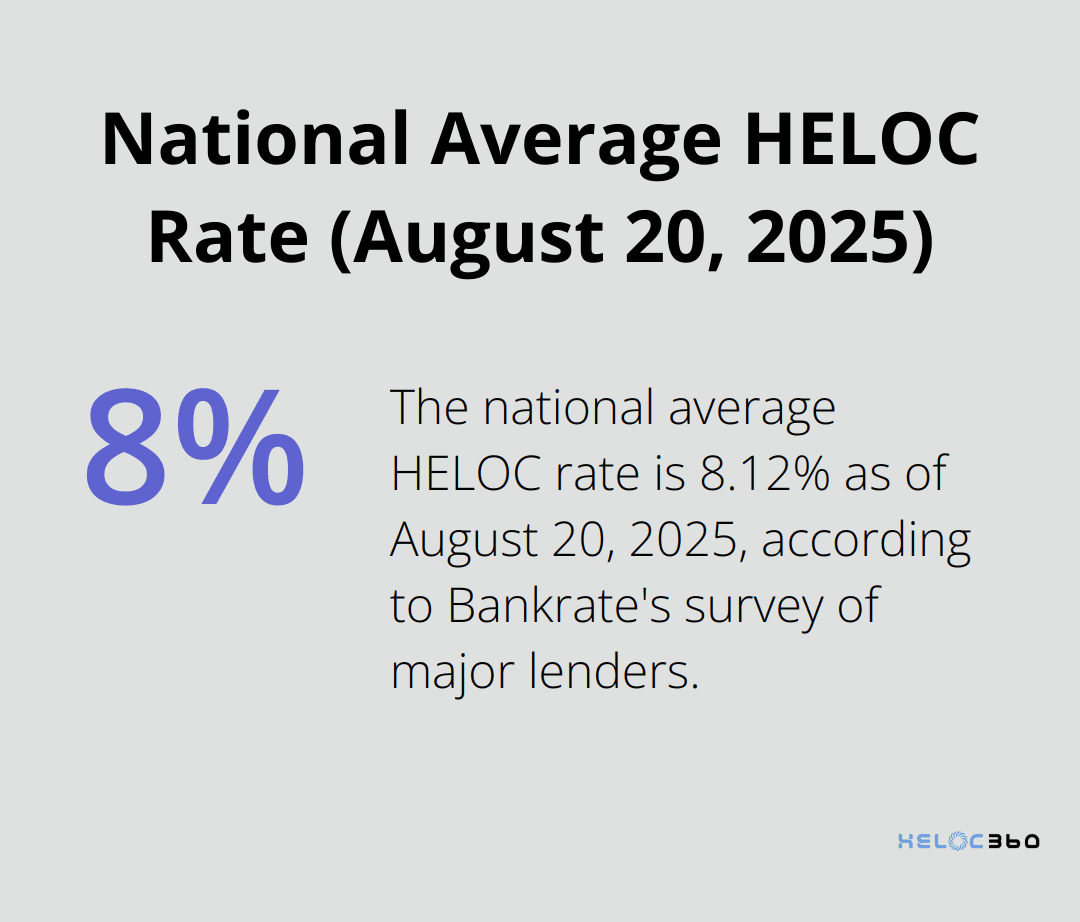 National Average HELOC Rate (August 20, 2025)

8%

The national average HELOC rate is 8.12% as of August 20, 2025, according to Bankrate's survey of major lenders.

HELOC360