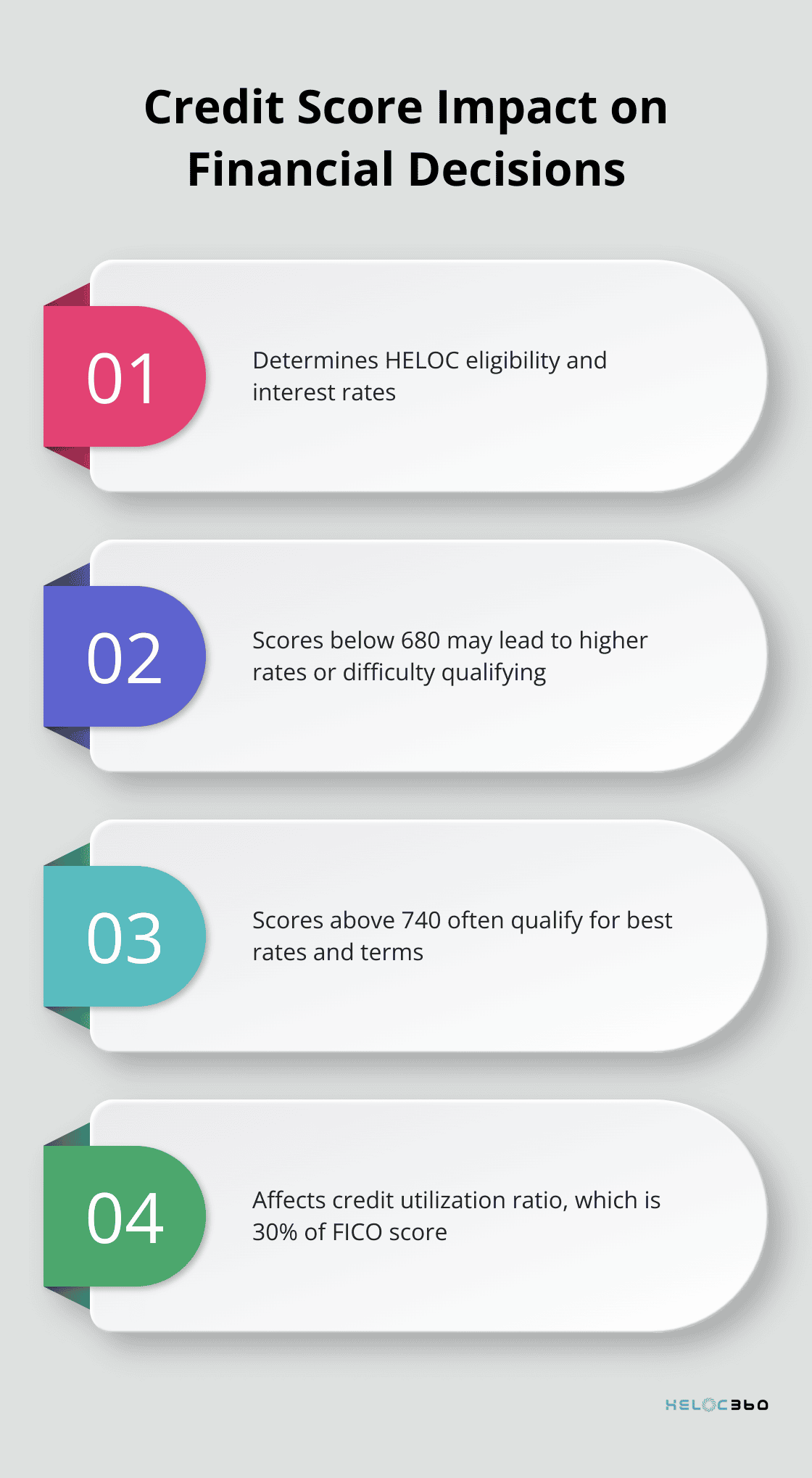 Credit Score Impact on Financial Decisions

01

Determines HELOC eligibility and interest rates

02

Scores below 680 may lead to higher rates or difficulty qualifying

03

Scores above 740 often qualify for best rates and terms

04

Affects credit utilization ratio, which is 30% of FICO score

HELOC360