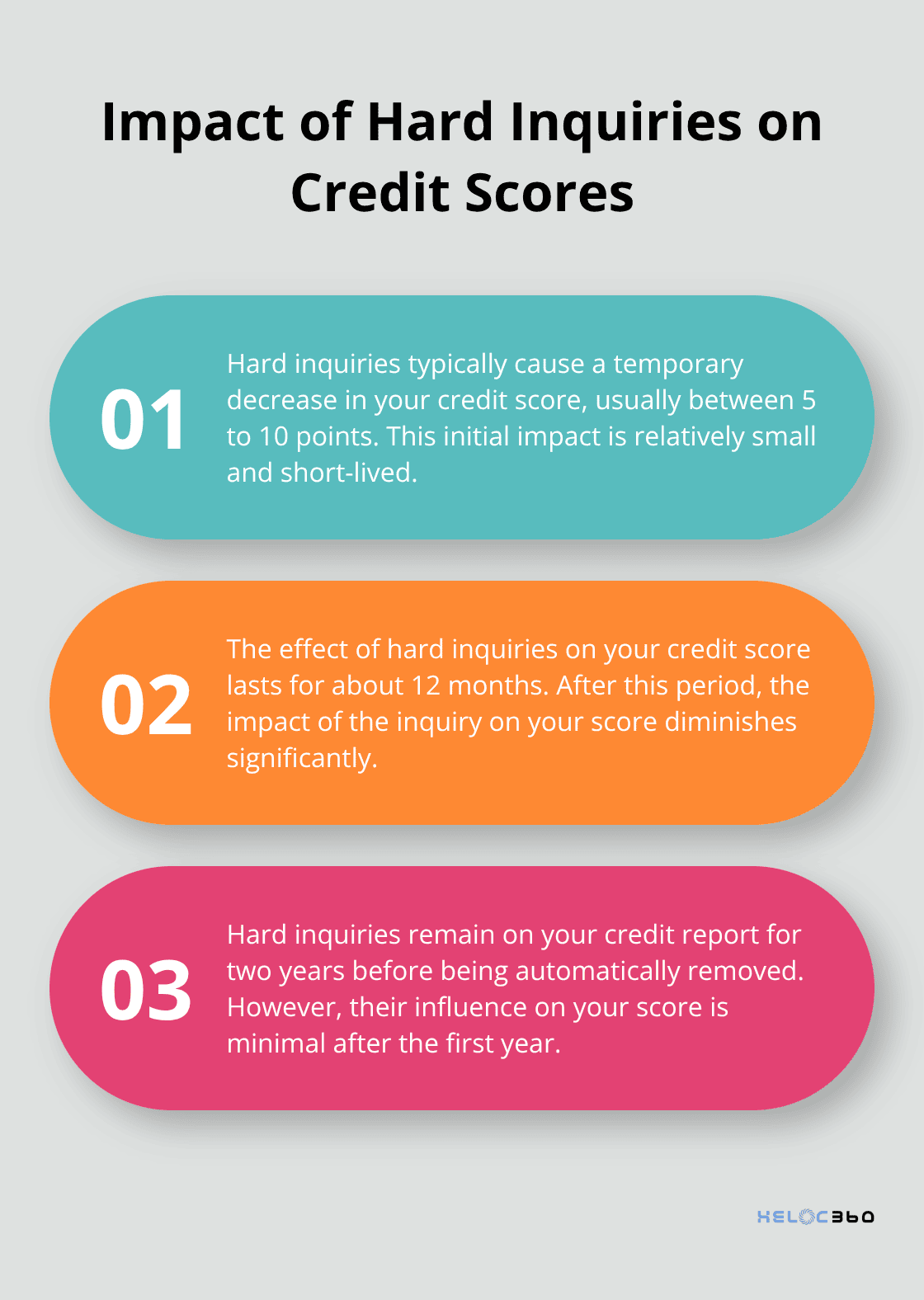 Impact of Hard Inquiries on Credit Scores

01

Hard inquiries typically cause a temporary decrease in your credit score, usually between 5 to 10 points. This initial impact is relatively small and short-lived.

02

The effect of hard inquiries on your credit score lasts for about 12 months. After this period, the impact of the inquiry on your score diminishes significantly.

03

Hard inquiries remain on your credit report for two years before being automatically removed. However, their influence on your score is minimal after the first year.

HELOC360