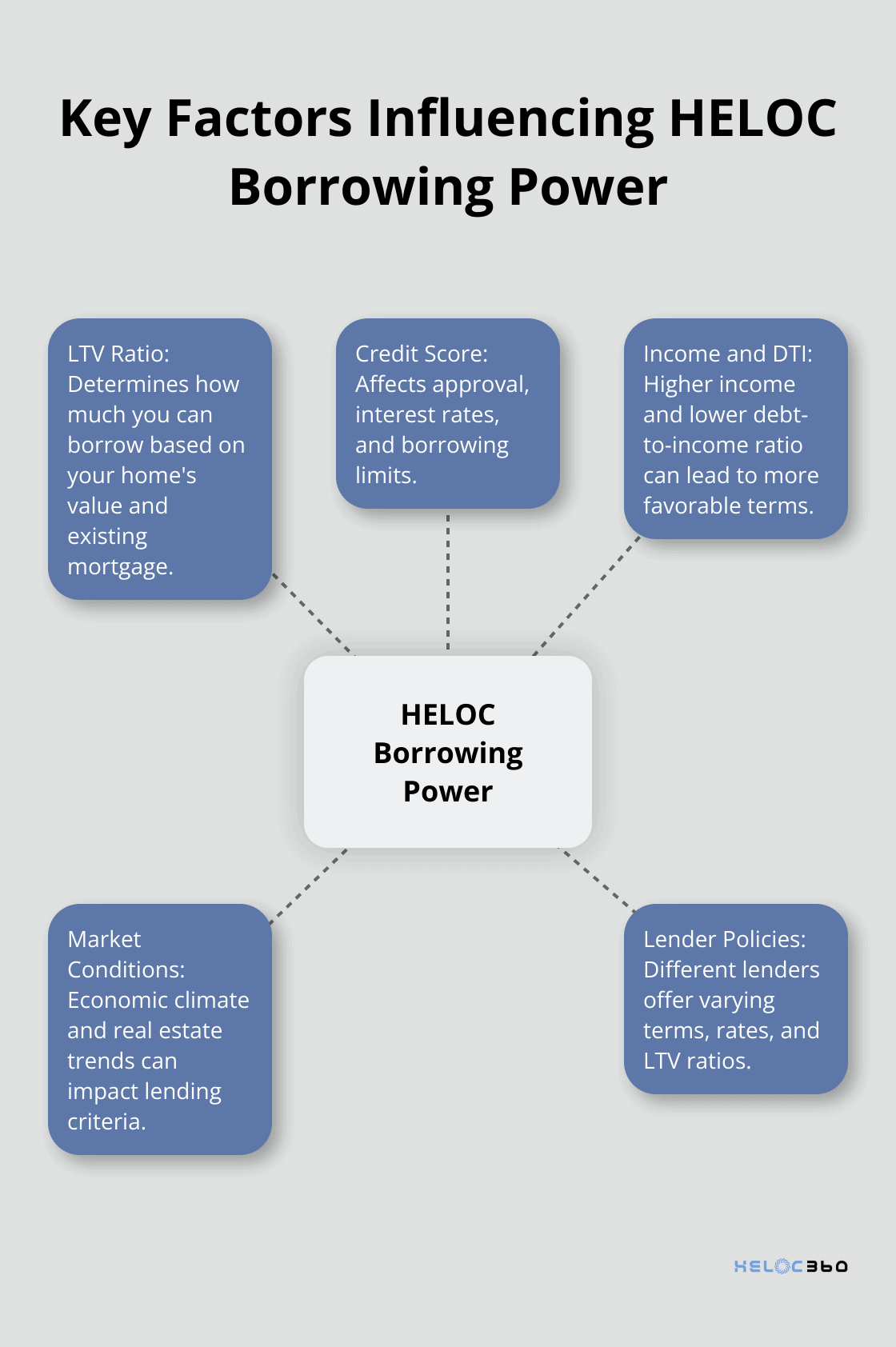 Key Factors Influencing HELOC Borrowing Power

LTV Ratio: Determines how much you can borrow based on your home's value and existing mortgage.

Credit Score: Affects approval, interest rates, and borrowing limits.

Income and DTI: Higher income and lower debt-to-income ratio can lead to more favorable terms.

HELOC Borrowing Power

Market Conditions: Economic climate and real estate trends can impact lending criteria.

Lender Policies: Different lenders offer varying terms, rates, and LTV ratios.

HELOC360