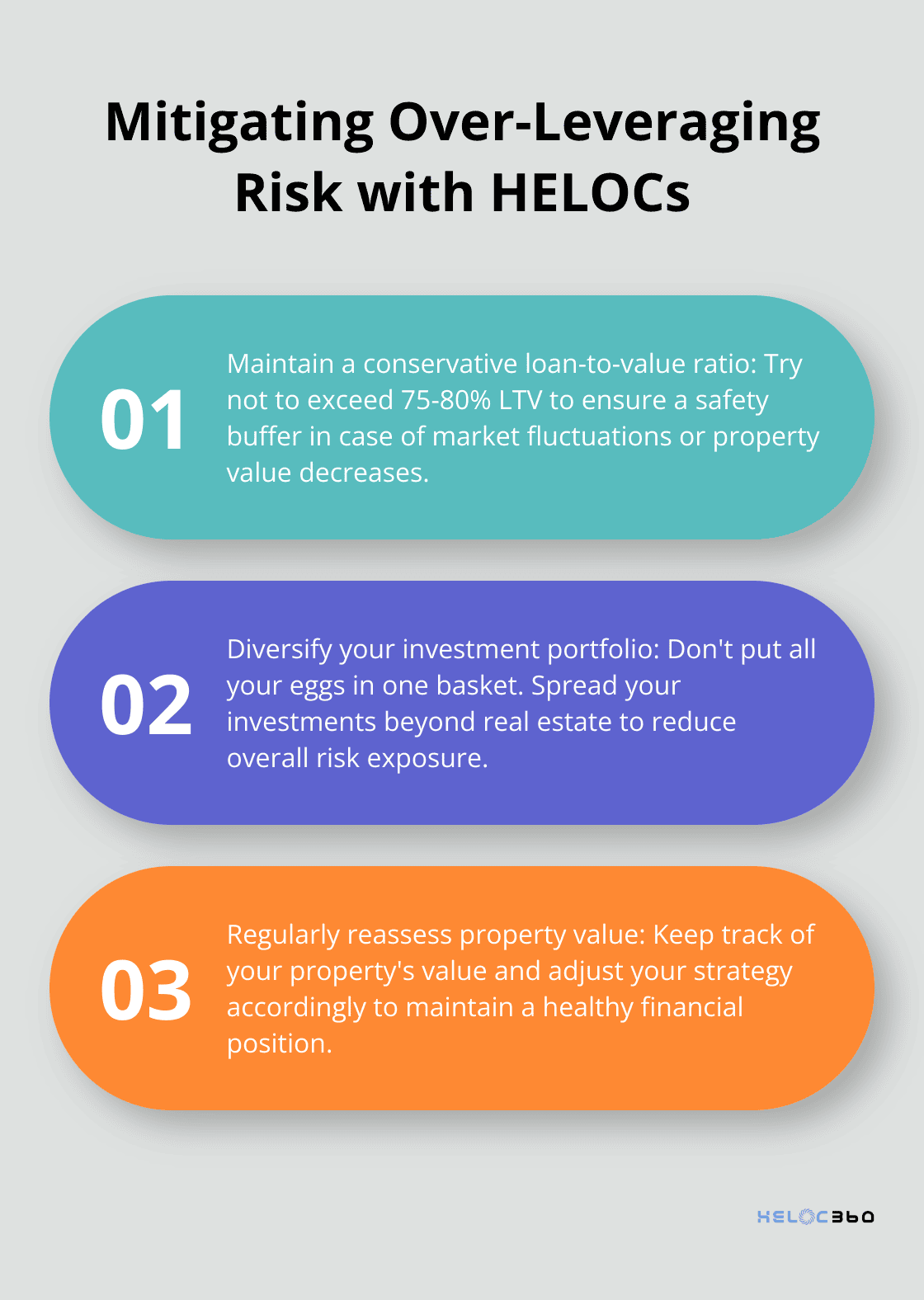 Mitigating Over-Leveraging Risk with HELOCs

01

Maintain a conservative loan-to-value ratio: Try not to exceed 75-80% LTV to ensure a safety buffer in case of market fluctuations or property value decreases.

02

Diversify your investment portfolio: Don't put all your eggs in one basket. Spread your investments beyond real estate to reduce overall risk exposure.

03

Regularly reassess property value: Keep track of your property's value and adjust your strategy accordingly to maintain a healthy financial position.

HELOC360