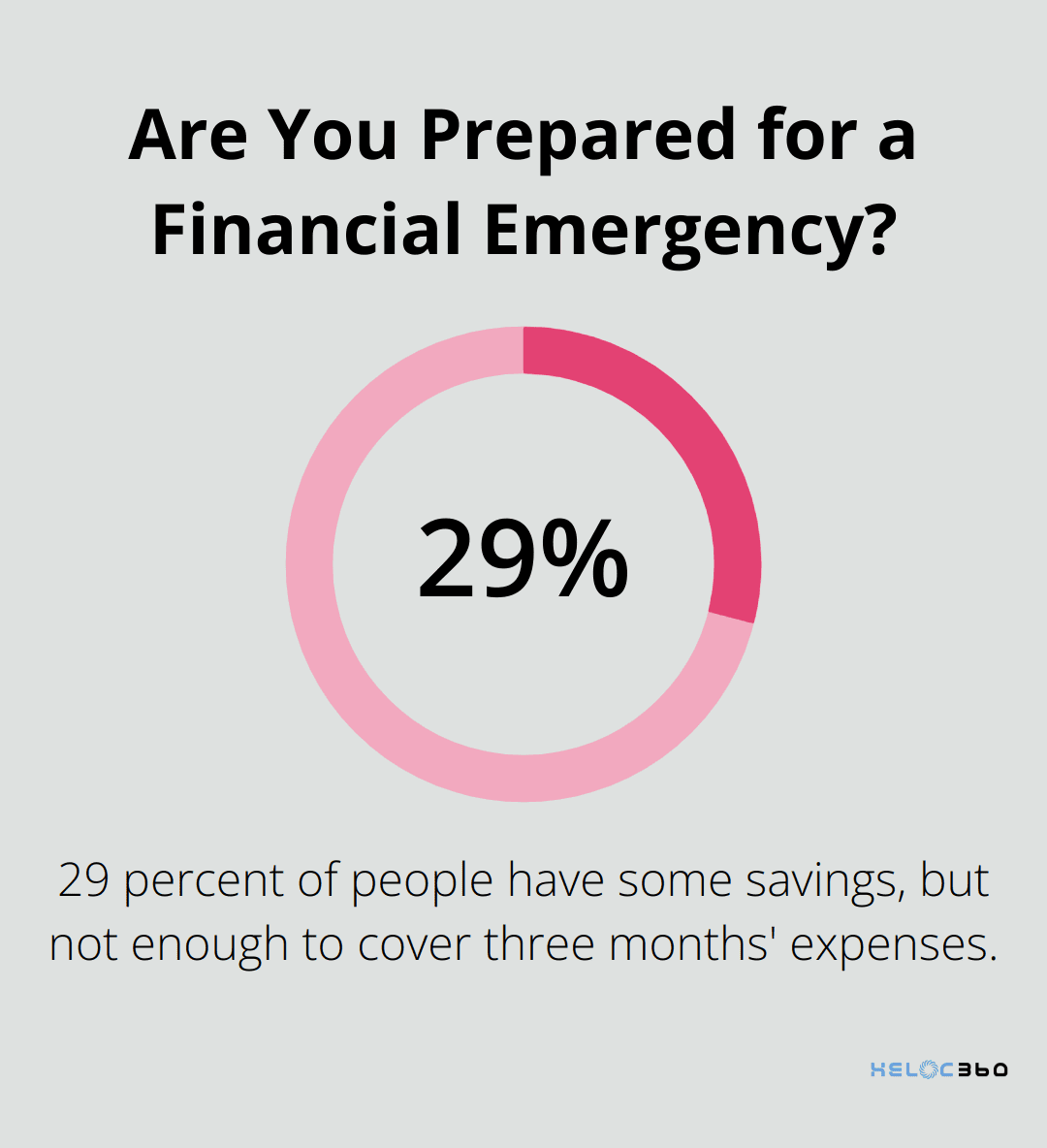 Are You Prepared for a Financial Emergency?

29%

29 percent of people have some savings, but not enough to cover three months' expenses.

HELOC360