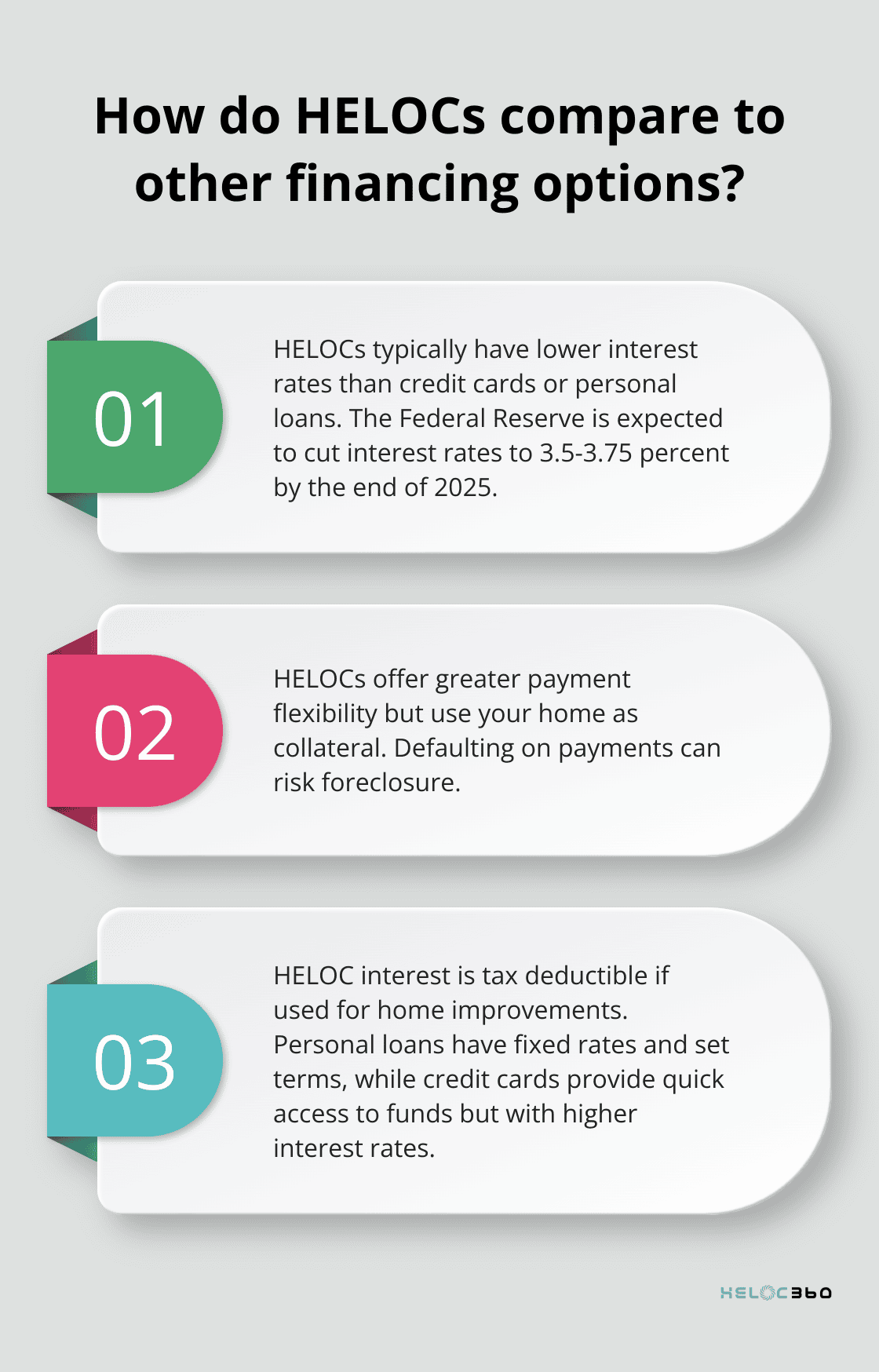 How do HELOCs compare to other financing options?

01

HELOCs typically have lower interest rates than credit cards or personal loans. The Federal Reserve is expected to cut interest rates to 3.5-3.75 percent by the end of 2025.

02

HELOCs offer greater payment flexibility but use your home as collateral. Defaulting on payments can risk foreclosure.

03

HELOC interest is tax deductible if used for home improvements. Personal loans have fixed rates and set terms, while credit cards provide quick access to funds but with higher interest rates.

HELOC360