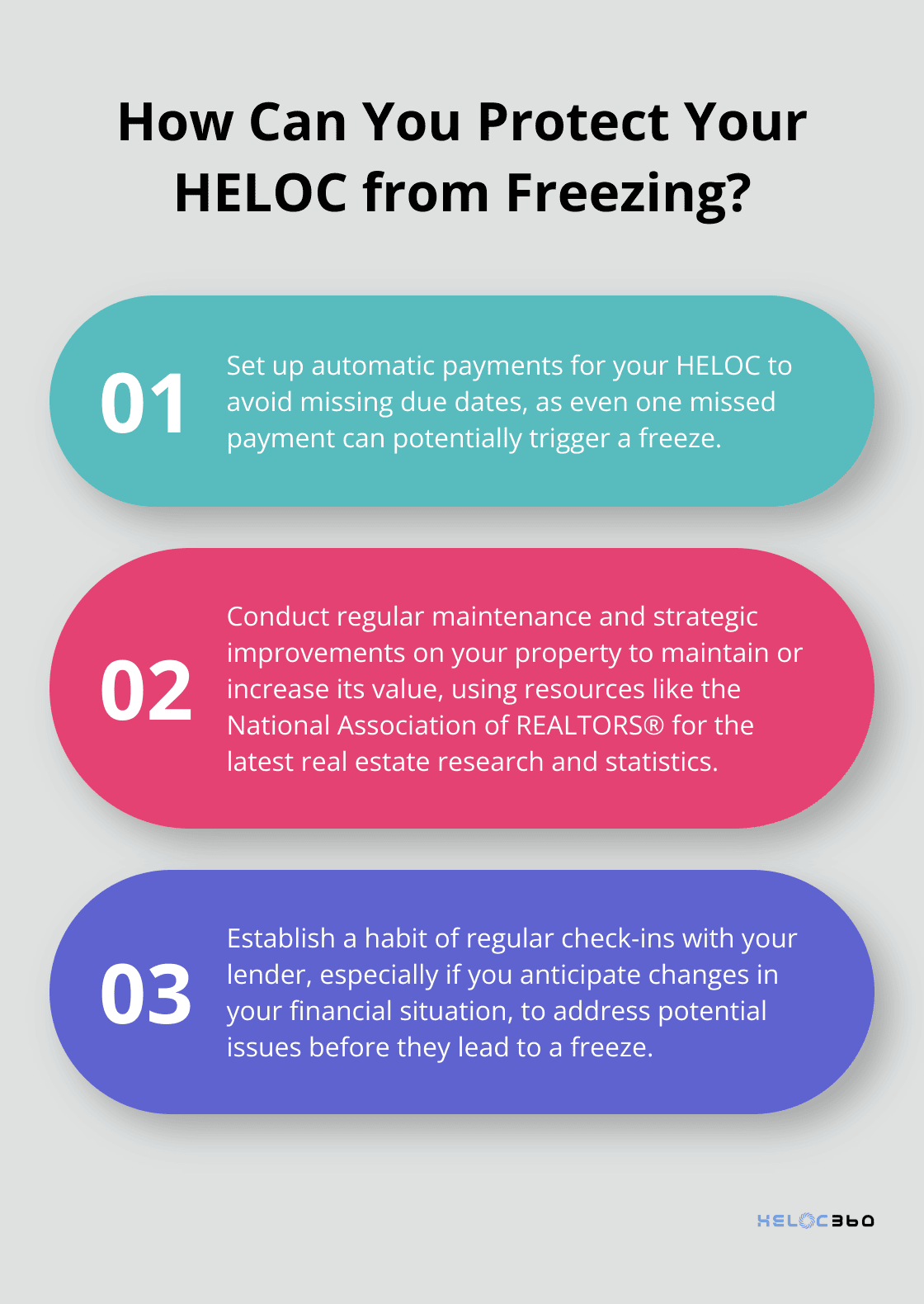 How Can You Protect Your HELOC from Freezing?

01

Set up automatic payments for your HELOC to avoid missing due dates, as even one missed payment can potentially trigger a freeze.

02

Conduct regular maintenance and strategic improvements on your property to maintain or increase its value, using resources like the National Association of REALTORS® for the latest real estate research and statistics.

03

Establish a habit of regular check-ins with your lender, especially if you anticipate changes in your financial situation, to address potential issues before they lead to a freeze.

HELOC360