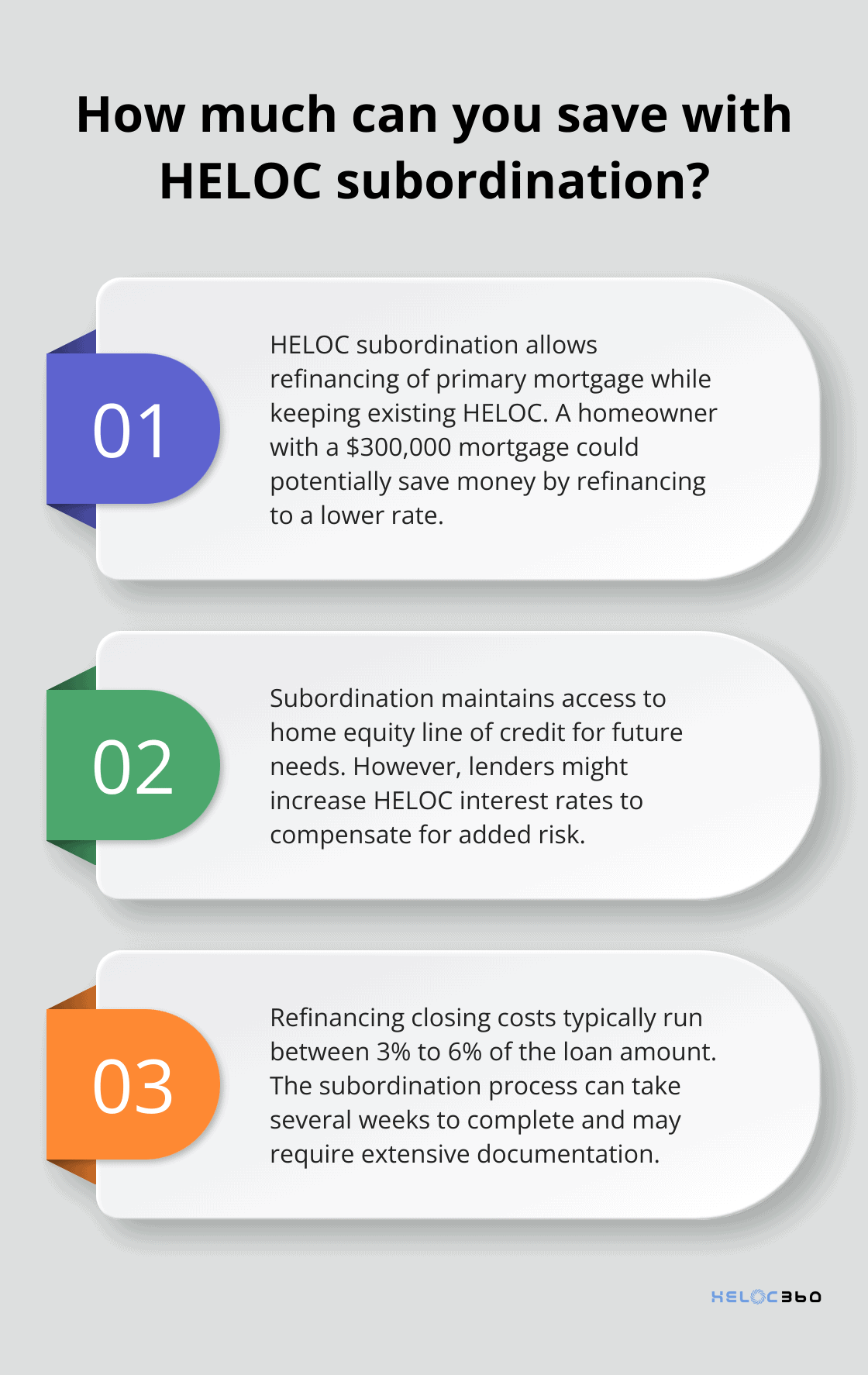 How much can you save with HELOC subordination?

01

HELOC subordination allows refinancing of primary mortgage while keeping existing HELOC. A homeowner with a \$300,000 mortgage could potentially save money by refinancing to a lower rate.

02

Subordination maintains access to home equity line of credit for future needs. However, lenders might increase HELOC interest rates to compensate for added risk.

03

Refinancing closing costs typically run between 3% to 6% of the loan amount. The subordination process can take several weeks to complete and may require extensive documentation.

HELOC360