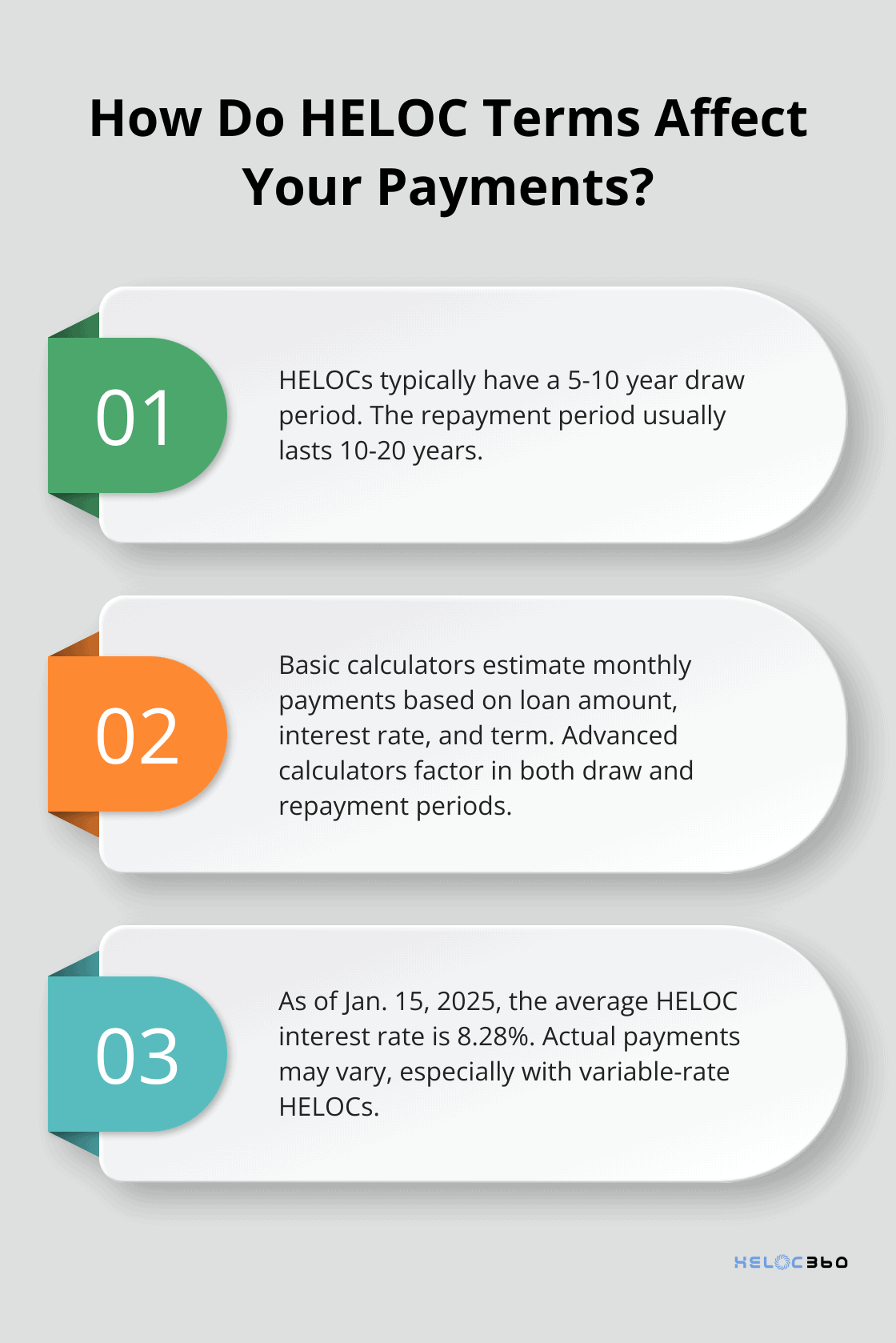 How Do HELOC Terms Affect Your Payments?

01

HELOCs typically have a 5-10 year draw period. The repayment period usually lasts 10-20 years.

02

Basic calculators estimate monthly payments based on loan amount, interest rate, and term. Advanced calculators factor in both draw and repayment periods.

03

As of Jan. 15, 2025, the average HELOC interest rate is 8.28%. Actual payments may vary, especially with variable-rate HELOCs.

HELOC360