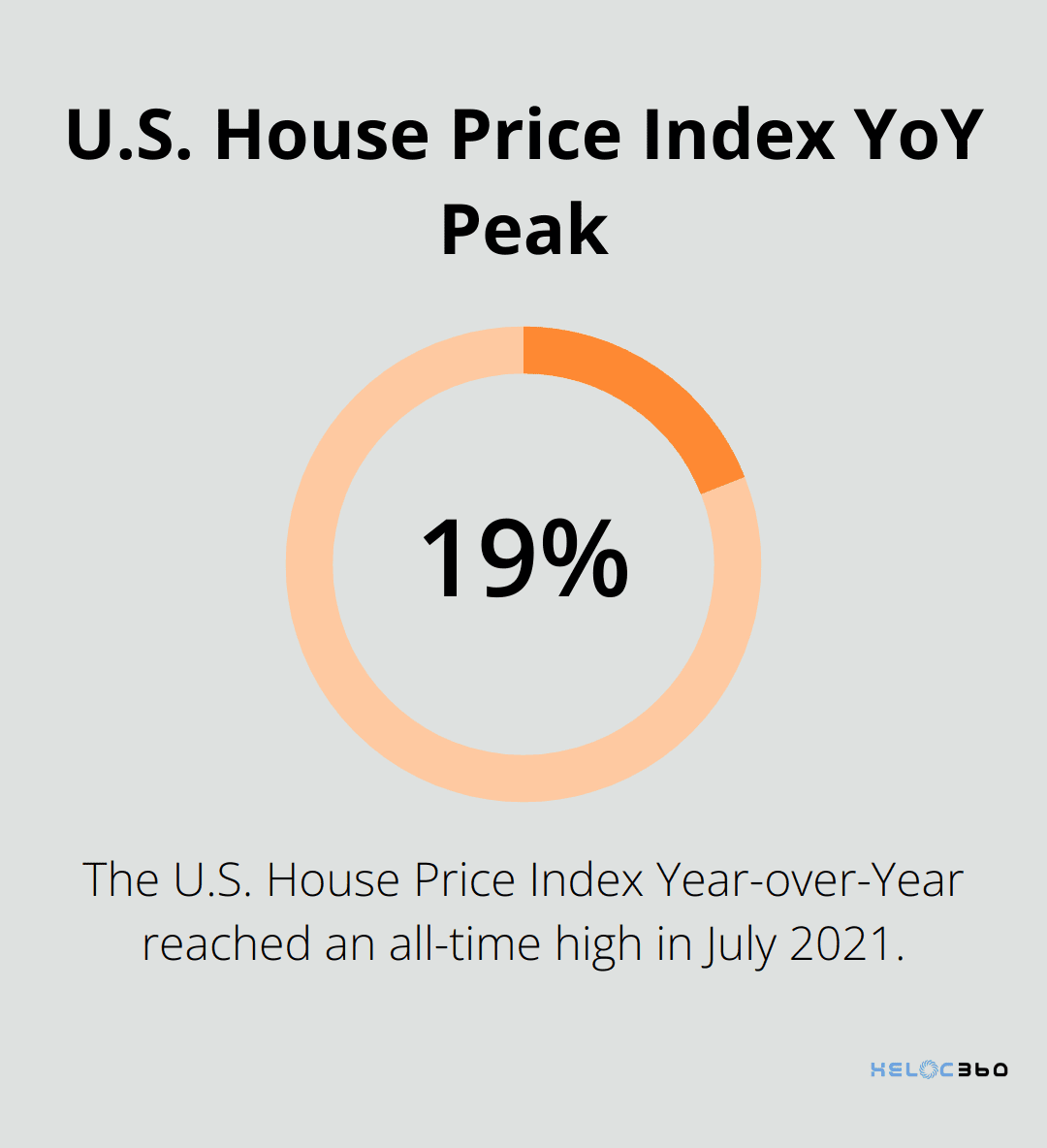 U.S. House Price Index YoY Peak

19%

The U.S. House Price Index Year-over-Year reached an all-time high in July 2021.

HELOC360