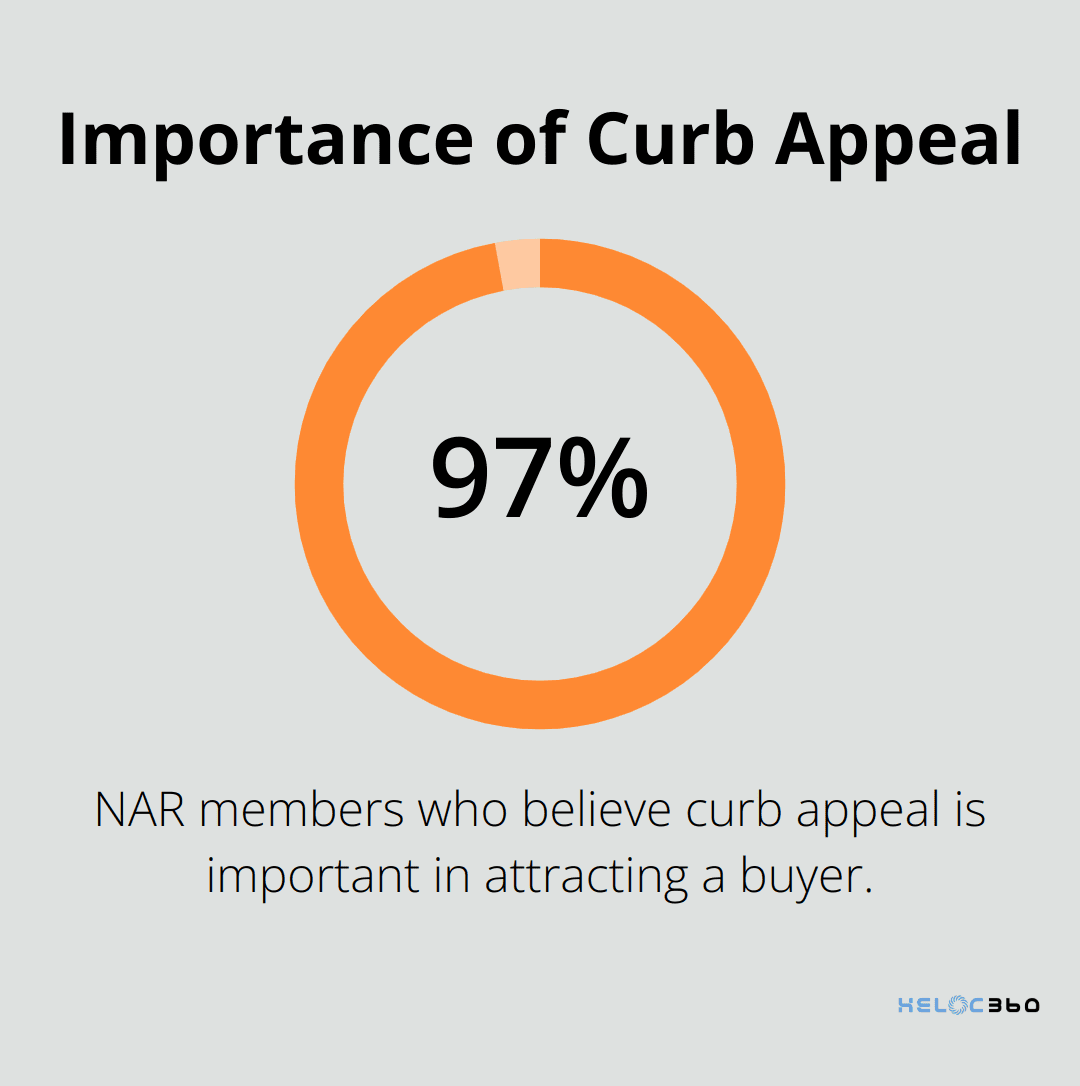 Importance of Curb Appeal

97%

NAR members who believe curb appeal is important in attracting a buyer.

HELOC360