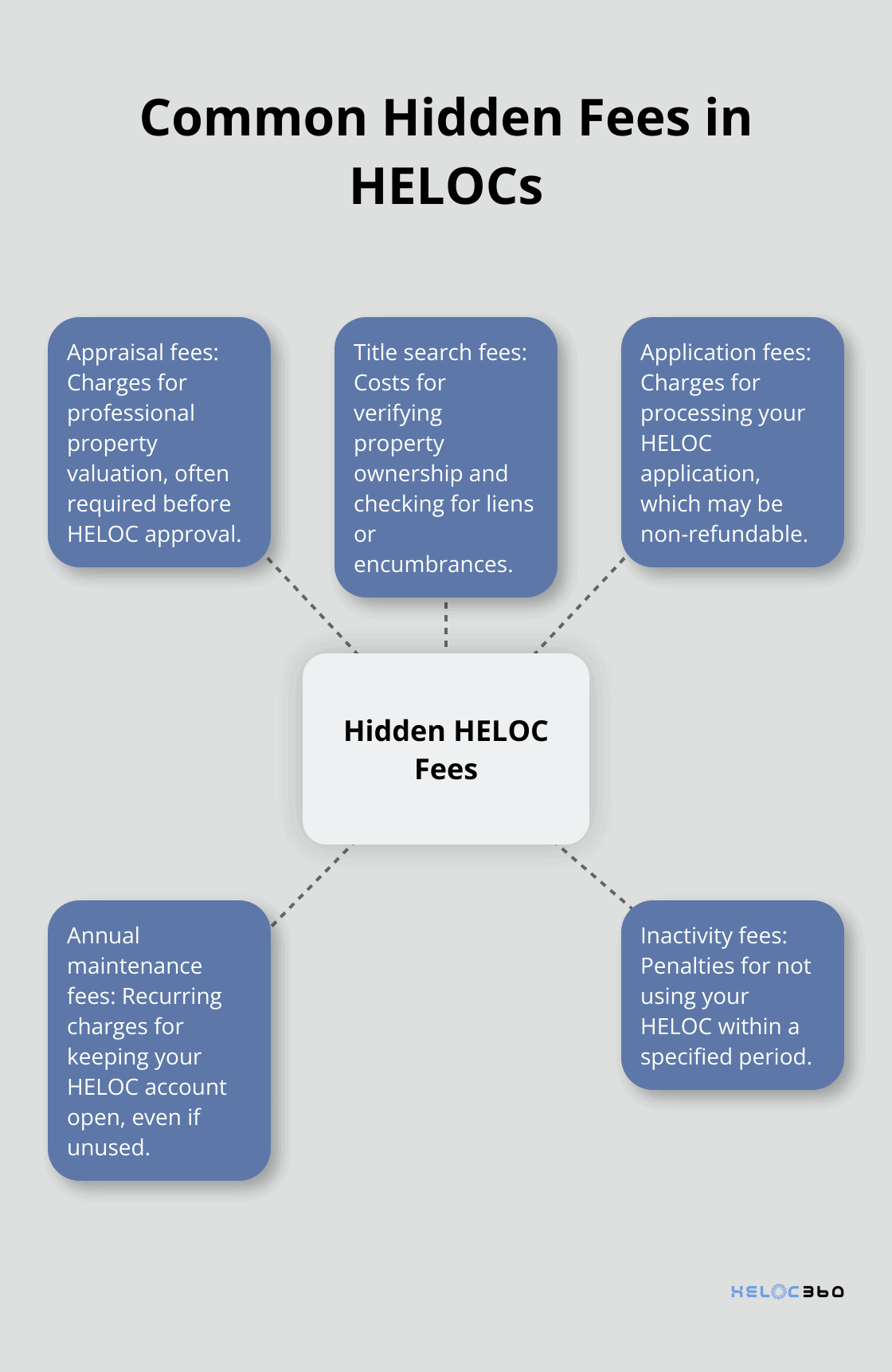 Common Hidden Fees in HELOCs

Appraisal fees: Charges for professional property valuation, often required before HELOC approval.

Title search fees: Costs for verifying property ownership and checking for liens or encumbrances.

Application fees: Charges for processing your HELOC application, which may be non-refundable.

Hidden HELOC Fees

Annual maintenance fees: Recurring charges for keeping your HELOC account open, even if unused.

Inactivity fees: Penalties for not using your HELOC within a specified period.

HELOC360