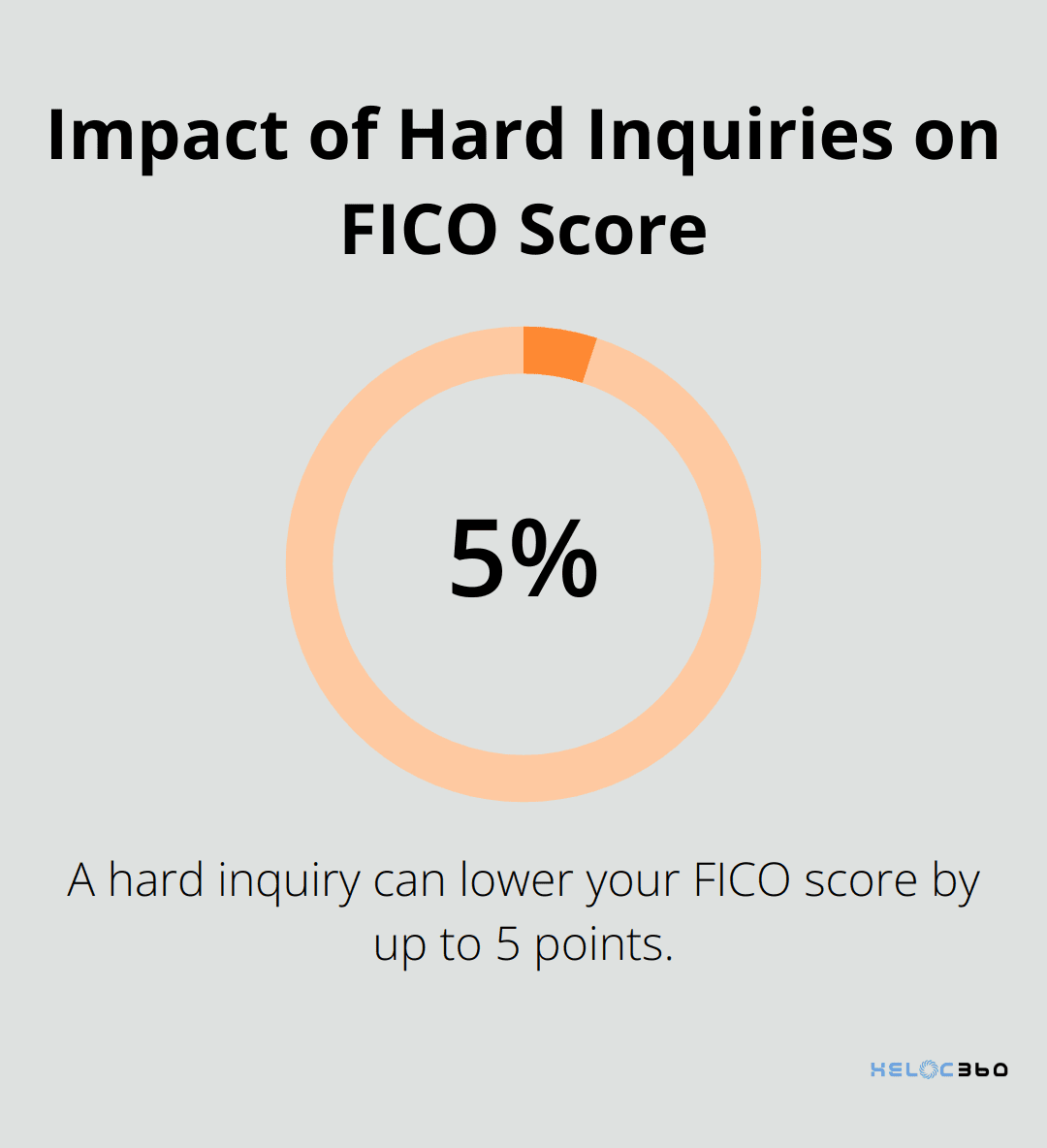 Impact of Hard Inquiries on FICO Score

5%

A hard inquiry can lower your FICO score by up to 5 points.

HELOC360