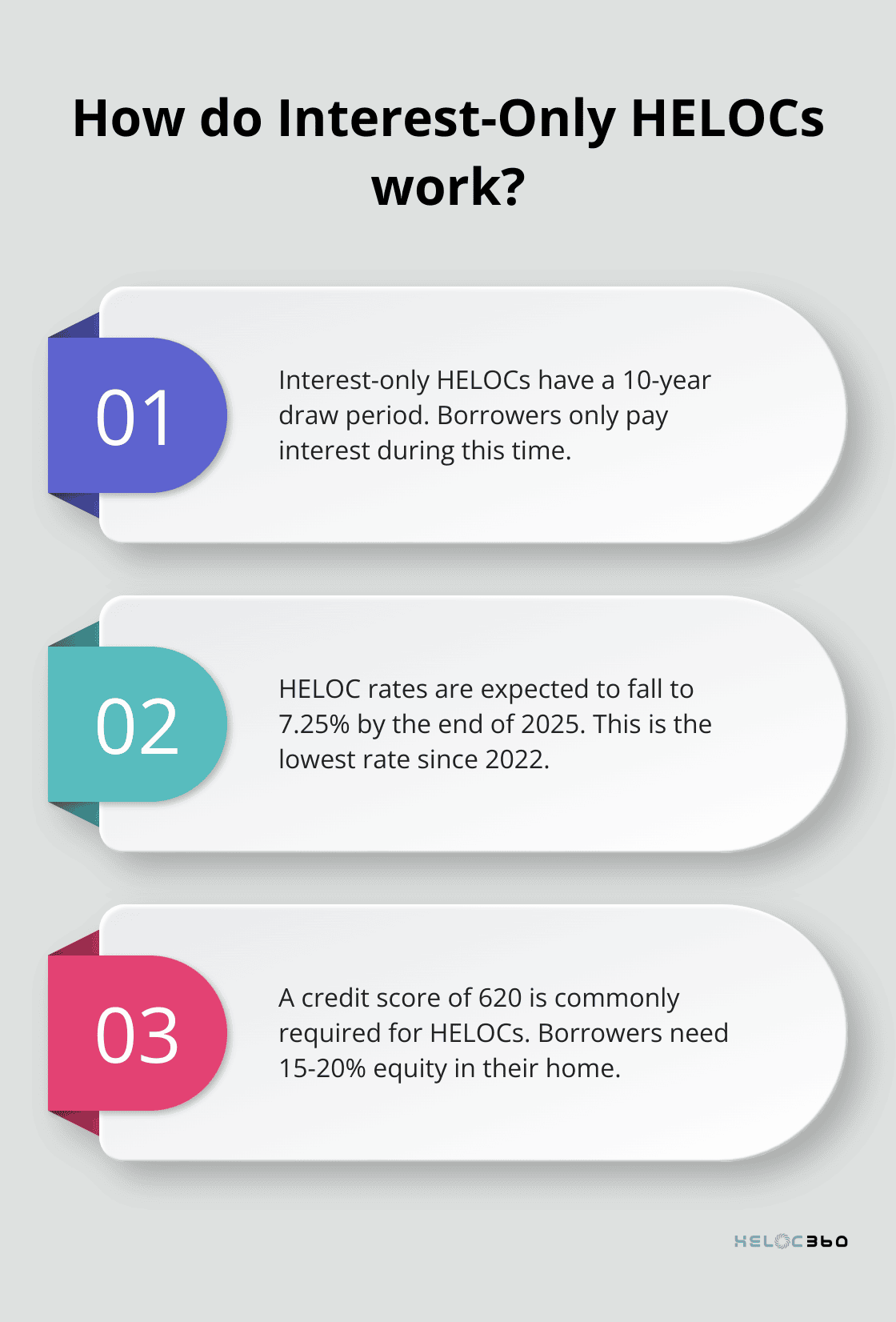 How do Interest-Only HELOCs work?

01

Interest-only HELOCs have a 10-year draw period. Borrowers only pay interest during this time.

02

HELOC rates are expected to fall to 7.25% by the end of 2025. This is the lowest rate since 2022.

03

A credit score of 620 is commonly required for HELOCs. Borrowers need 15-20% equity in their home.

HELOC360