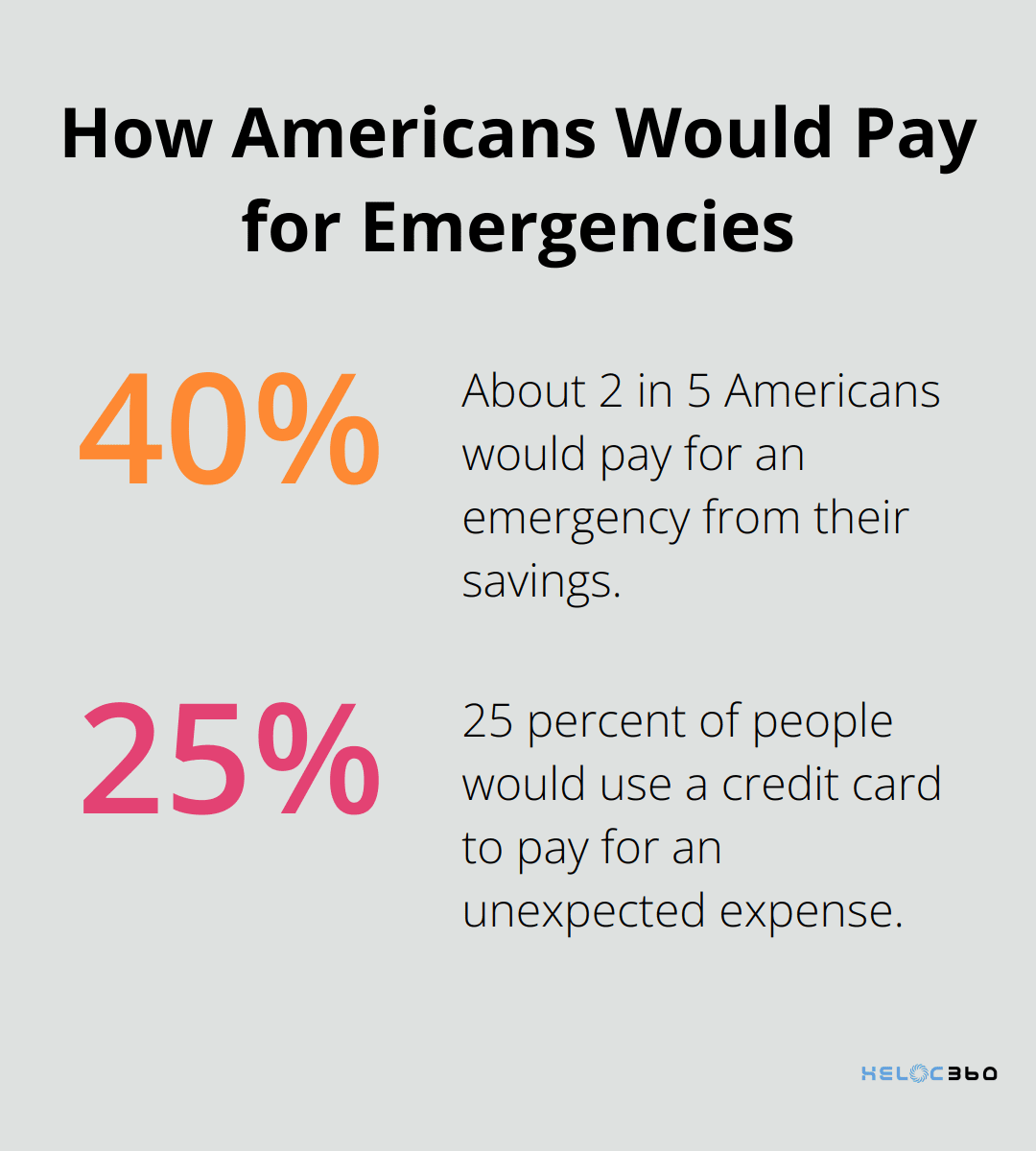 How Americans Would Pay for Emergencies

40%

About 2 in 5 Americans would pay for an emergency from their savings.

25%

25 percent of people would use a credit card to pay for an unexpected expense.

HELOC360